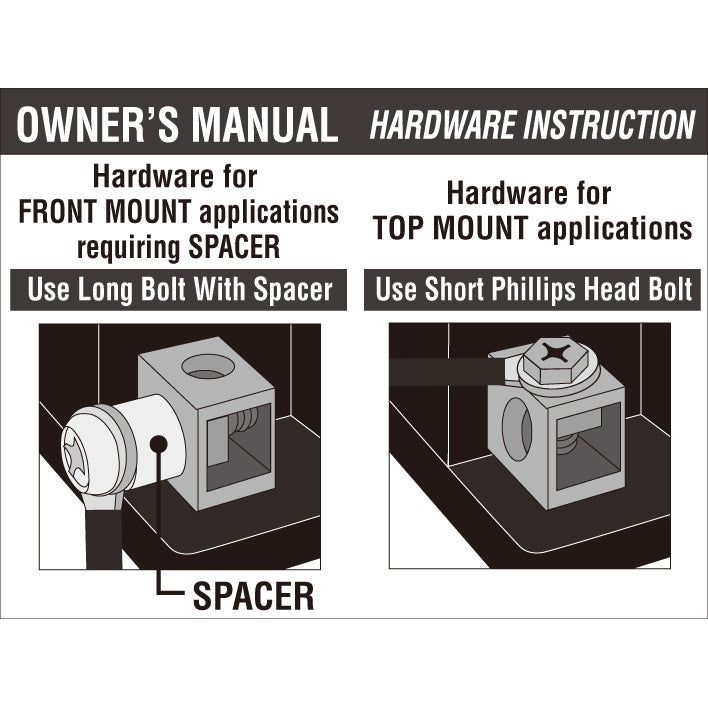 OWNER'S MANUAL HARDWARE INSTRUCTION

Hardware for FRONT MOUNT applications requiring SPACER

Use Long Bolt With Spacer

SPACER

Hardware for TOP MOUNT applications

Use Short Phillips Head Bolt