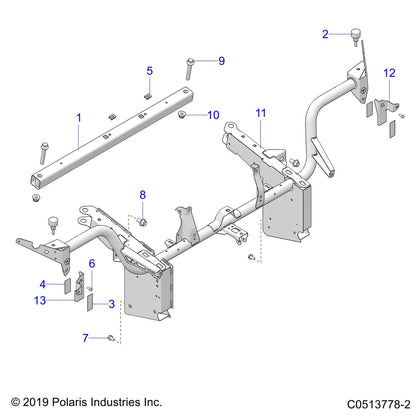 2
9
5
12
1
10
11
8
6
4
13
3
7
© 2019 Polaris Industries Inc.
C0513778-2