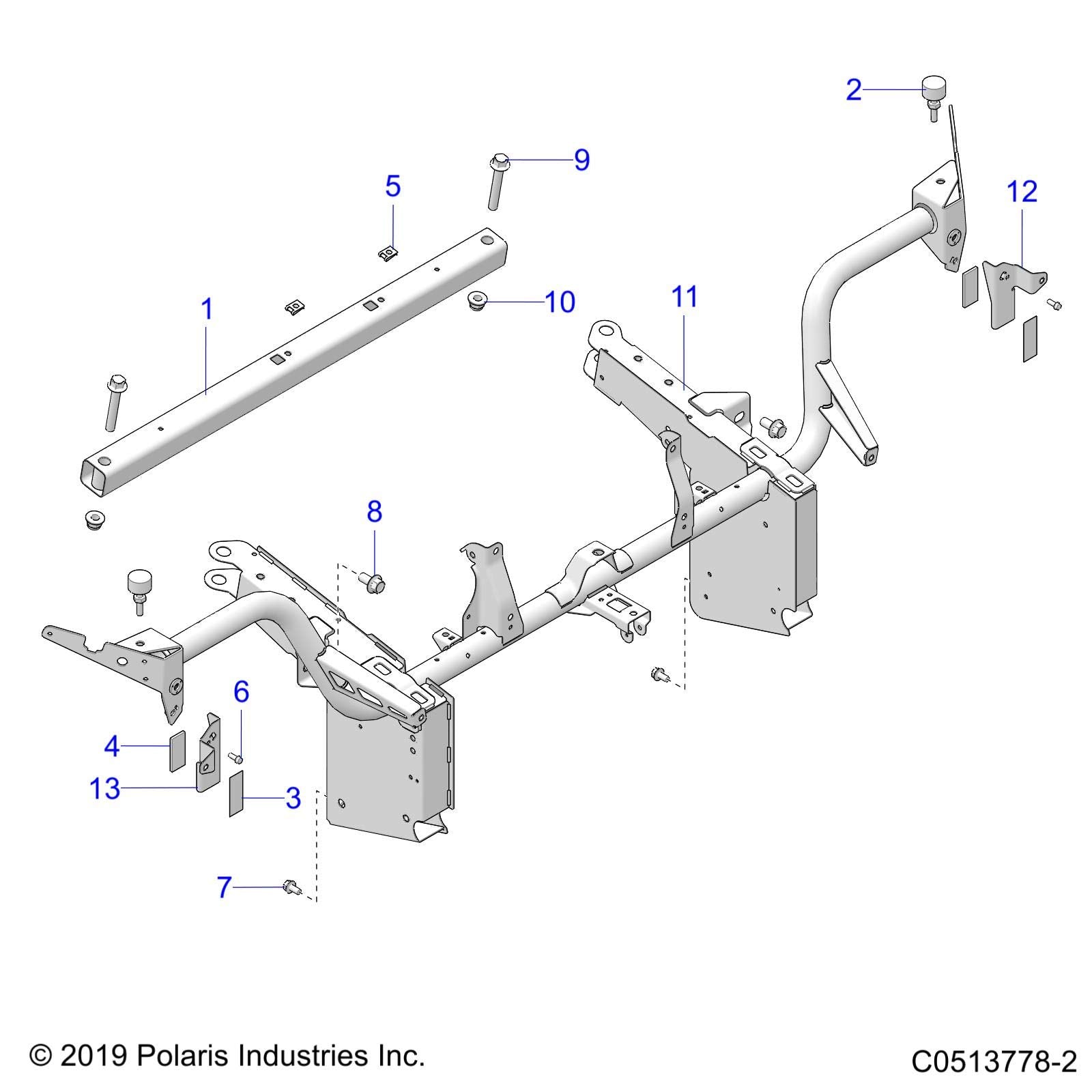 2

9

5

12

1

10

11

8

6

4

13

3

7

© 2019 Polaris Industries Inc.

C0513778-2