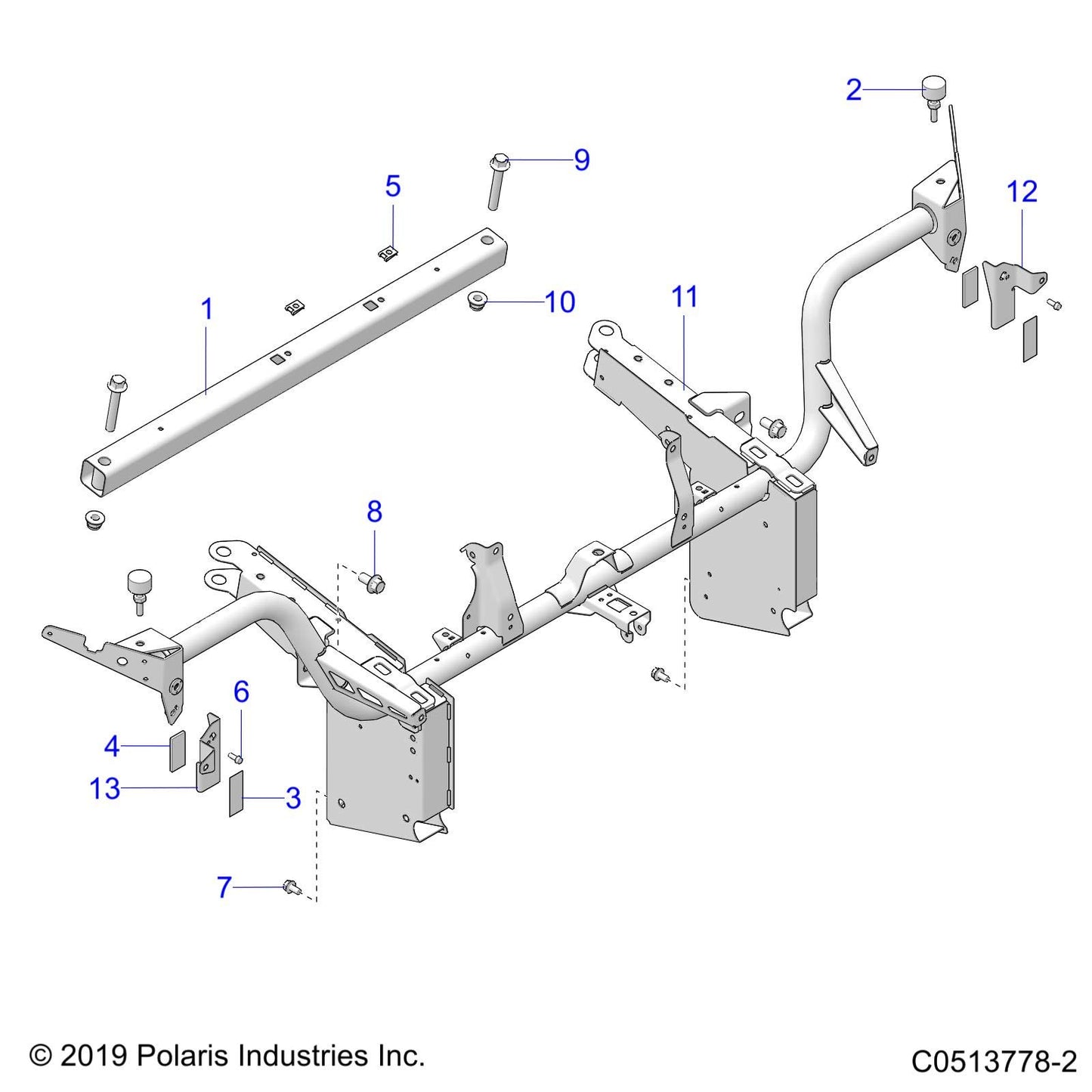 2

9

5

12

1

10

11

8

6

4

13

3

7

© 2019 Polaris Industries Inc.

C0513778-2