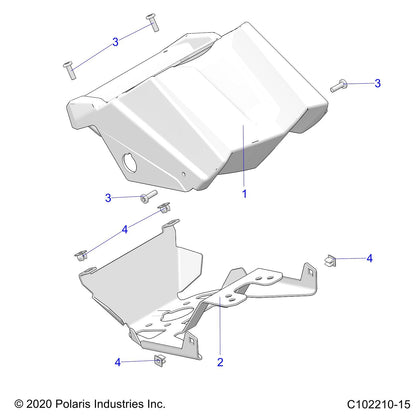 3

3

1

3

4

4

2

4

© 2020 Polaris Industries Inc.

C102210-15