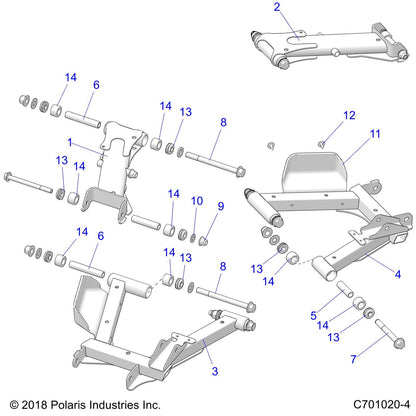 2

14
6
14
13
8
12
11
1
13
14
14
10
9
14
6
14
13
8
13
14
4
5
14
13
7
3

© 2018 Polaris Industries Inc.
C701020-4