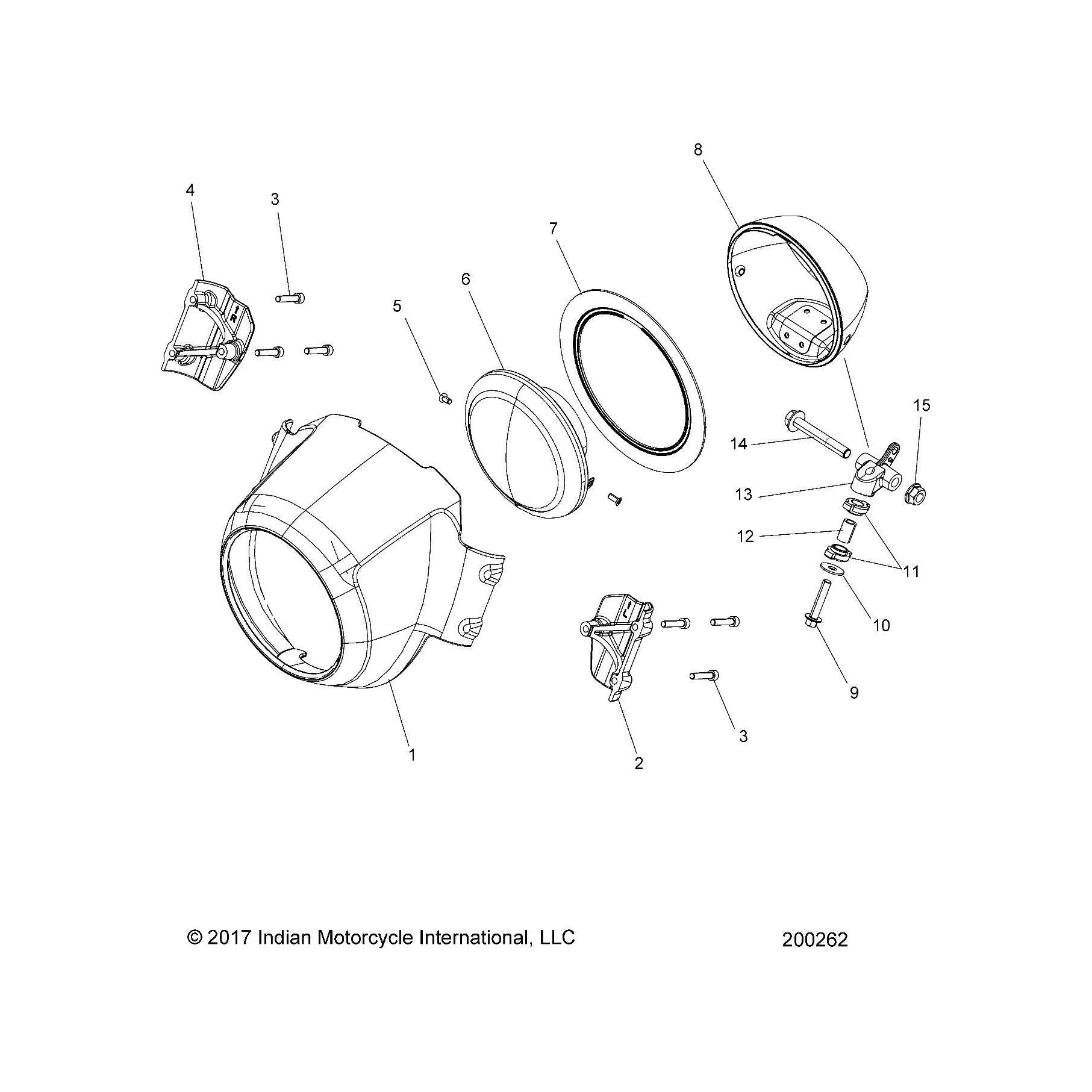 8

4

3

7

6

5

15

14

13

12

11

10

9

3

2

1

© 2017 Indian Motorcycle International, LLC

200262