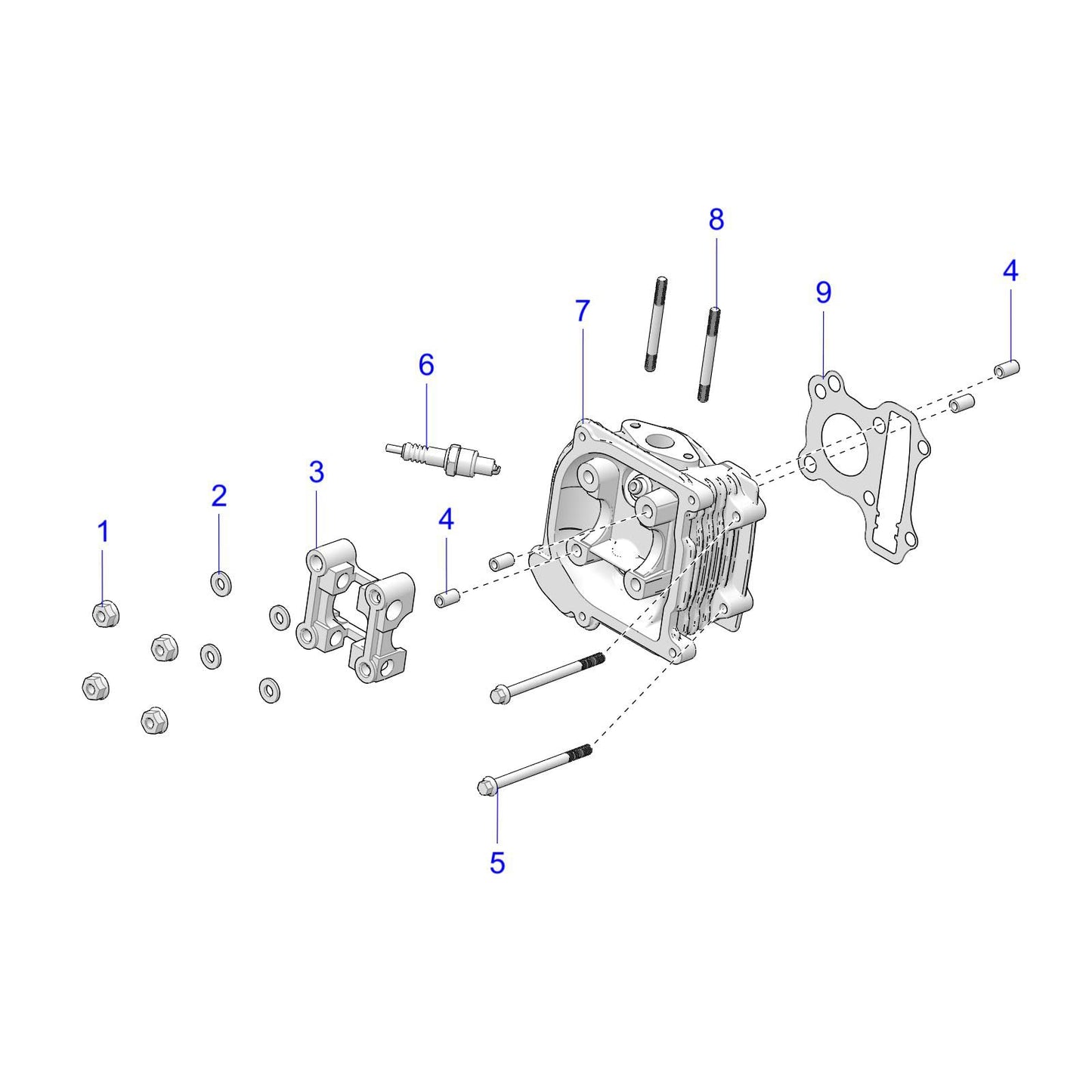 8
4
9
7
6
3
2
4
1
5