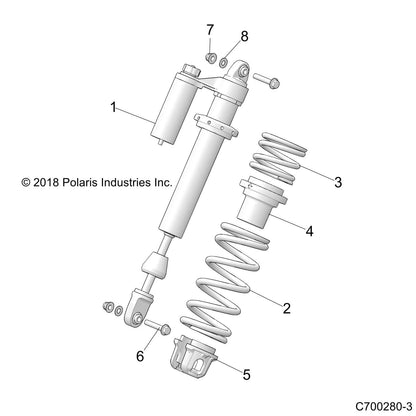 7
8
1
© 2018 Polaris Industries Inc.
3
4
2
6
5
C700280-3