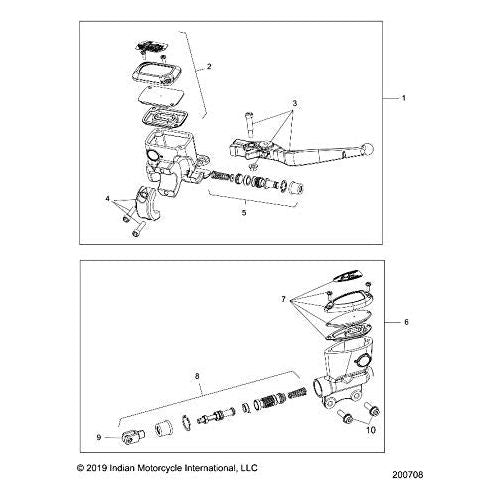 2
3
1
4
5
7
6
8
9
10
© 2019 Indian Motorcycle International, LLC
200708