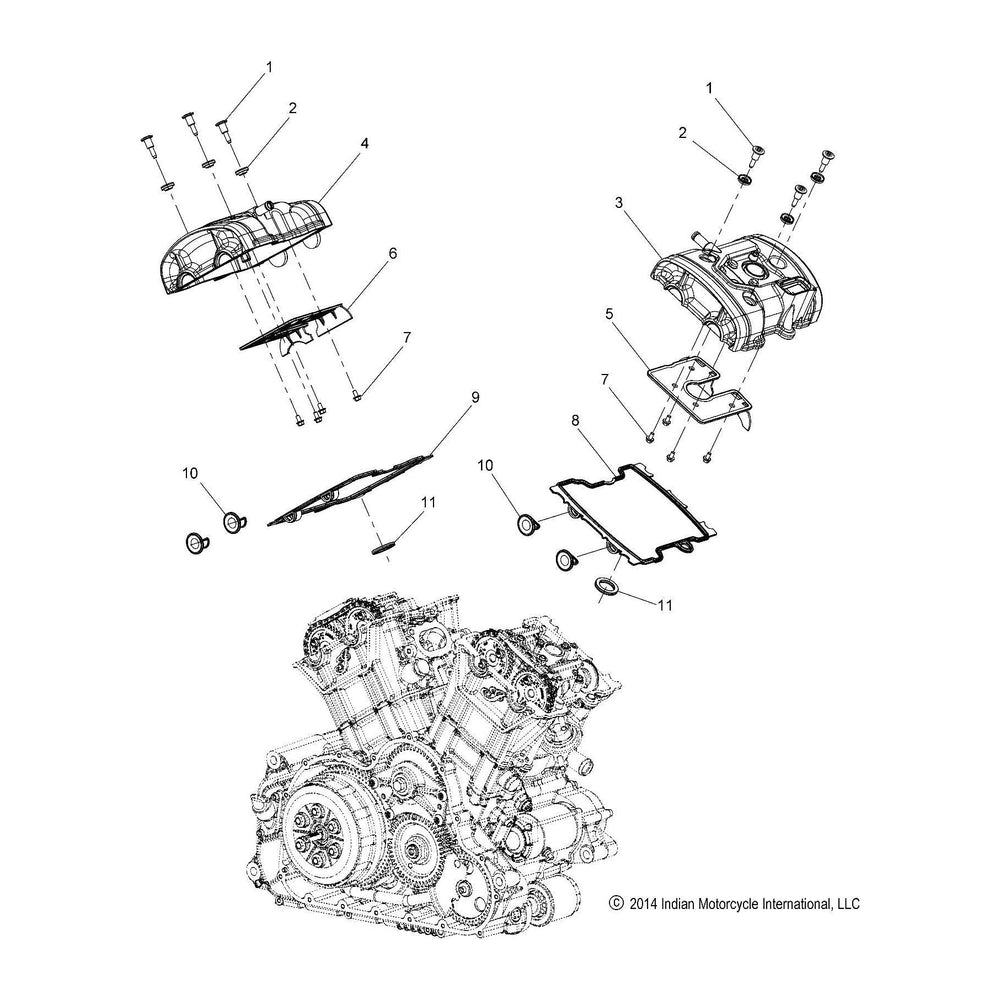 1
2
4
6
7
9
10
11
1
2
3
5
7
8
10
11
© 2014 Indian Motorcycle International, LLC