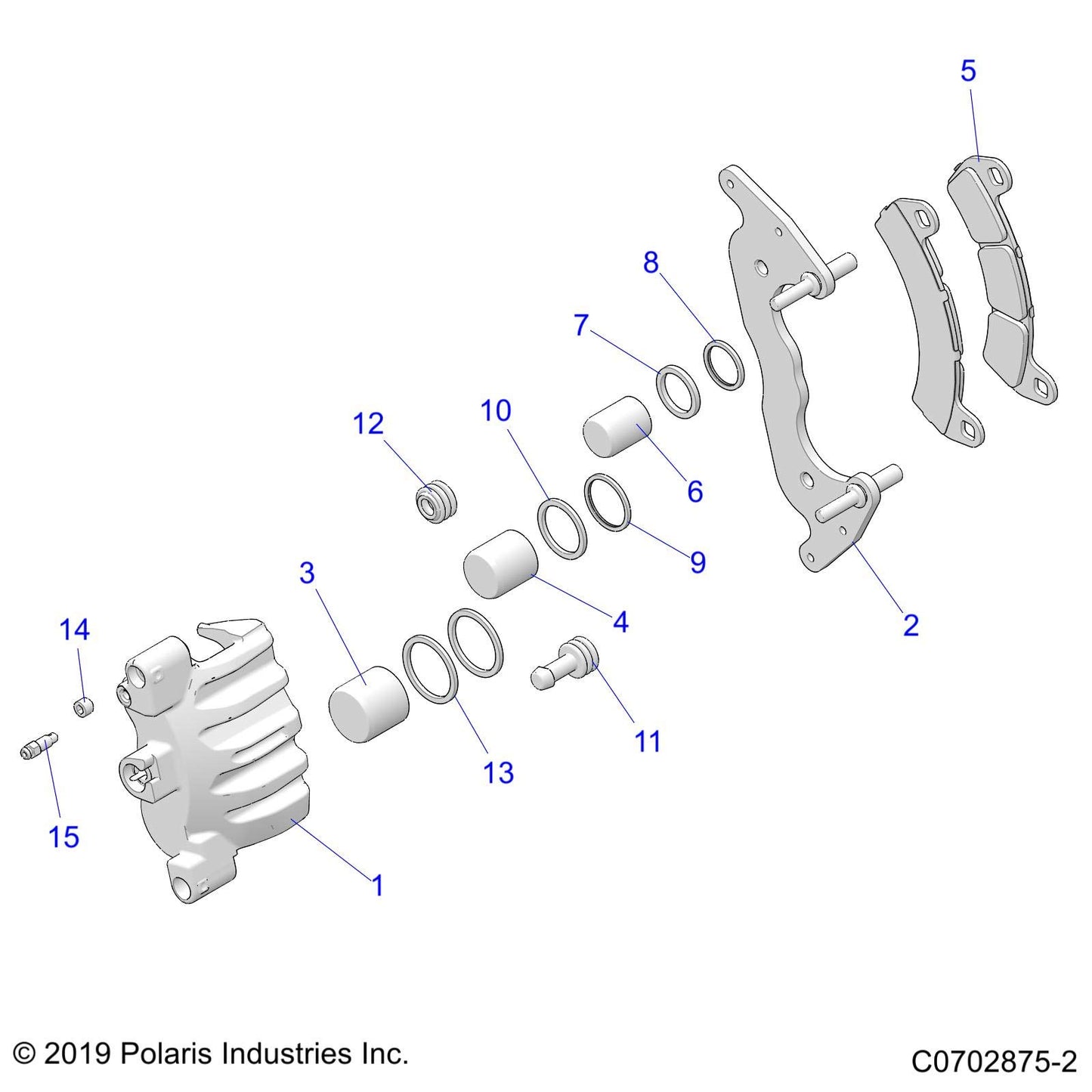 5

8

7

10

12

6

9

3

4

2

14

11

13

15

1

© 2019 Polaris Industries Inc.

C0702875-2