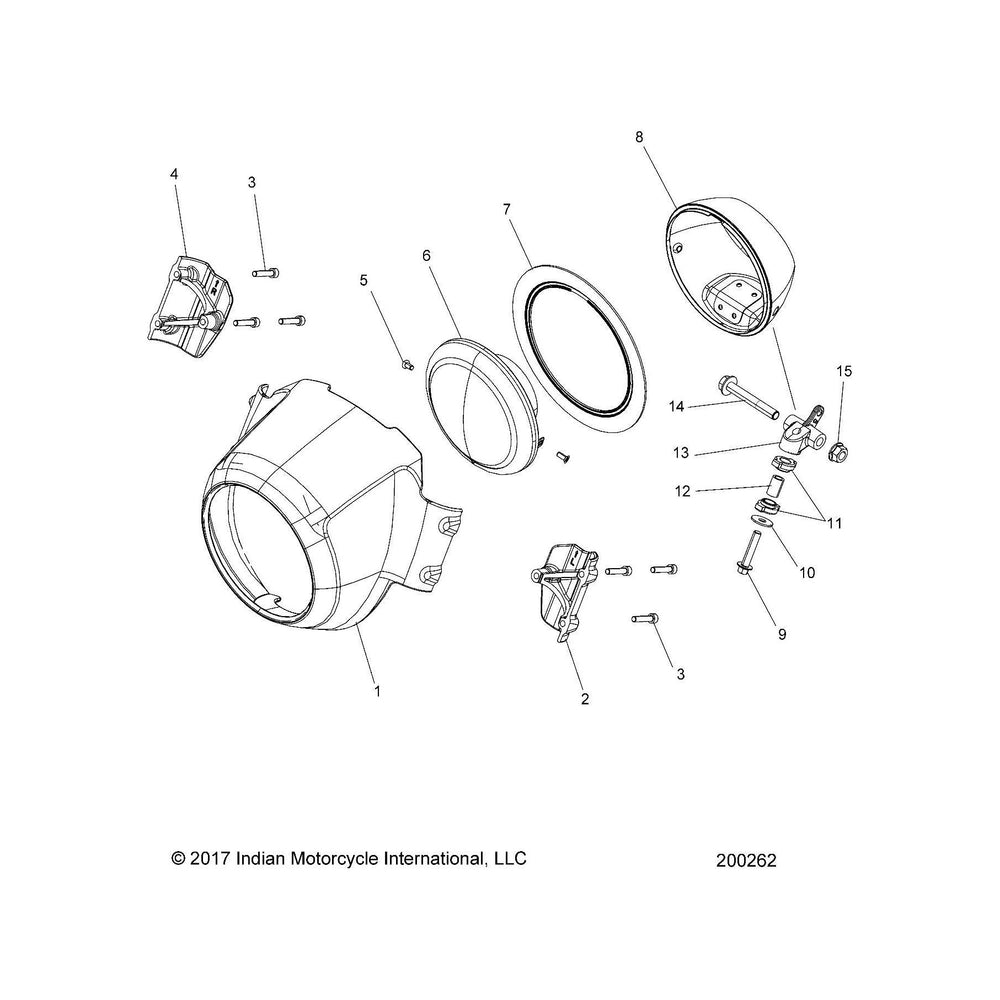 8

4

3

7

6

5

15

14

13

12

11

10

9

3

2

1

© 2017 Indian Motorcycle International, LLC

200262