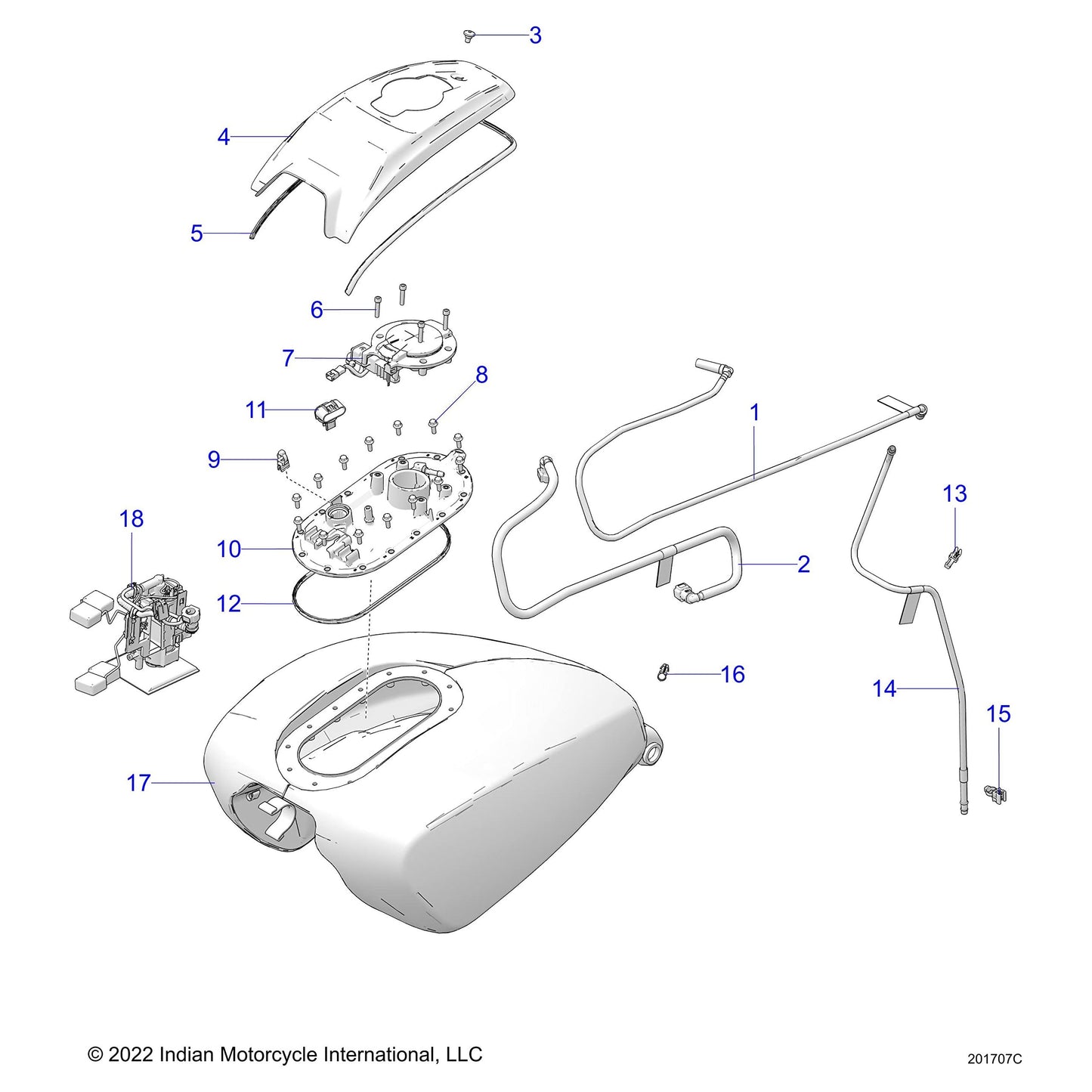 3
4
5
6
7
8
11
1
9
13
18
10
2
12
16
14
15
17

© 2022 Indian Motorcycle International, LLC

201707C