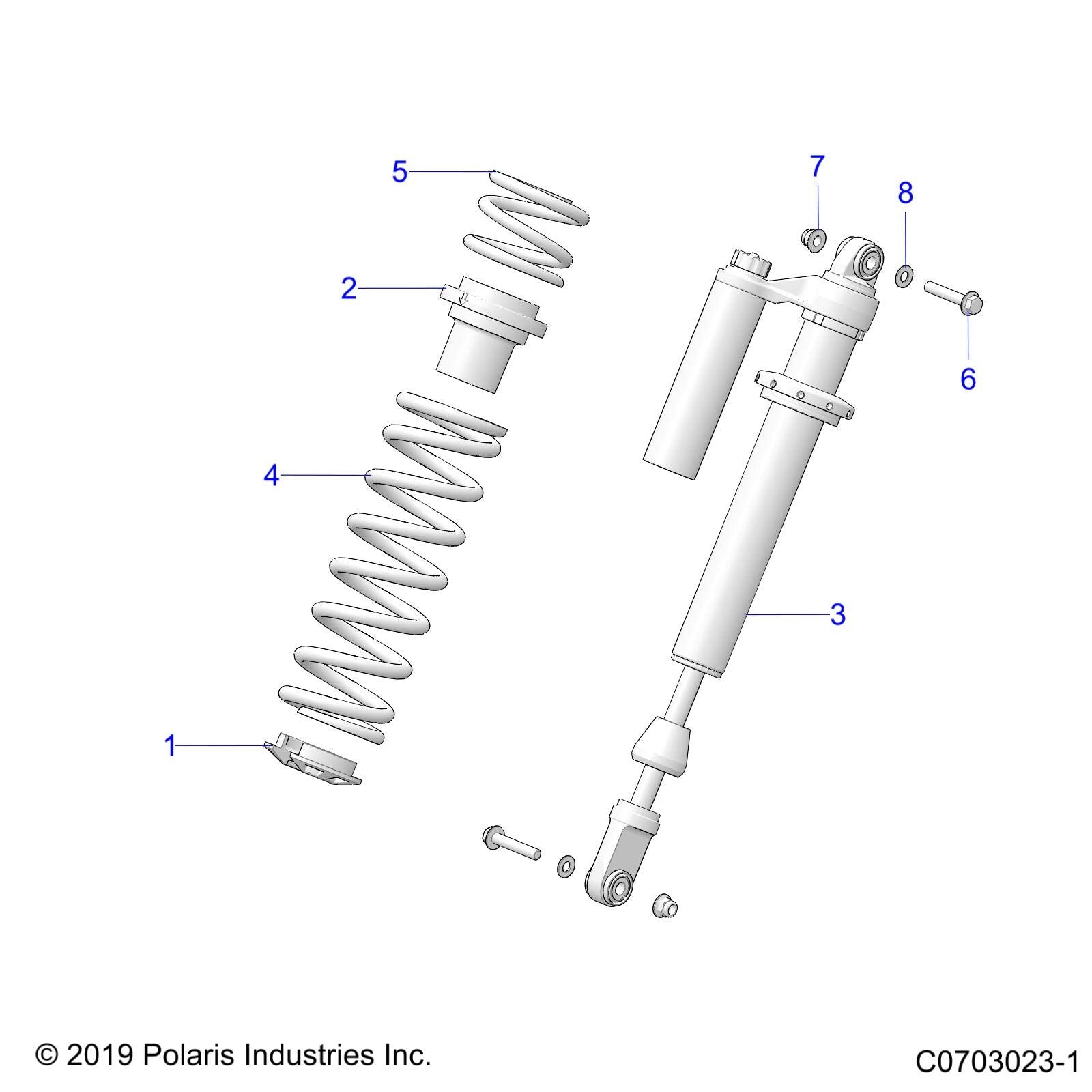 5

7

8

2

6

4

3

1

© 2019 Polaris Industries Inc.

C0703023-1