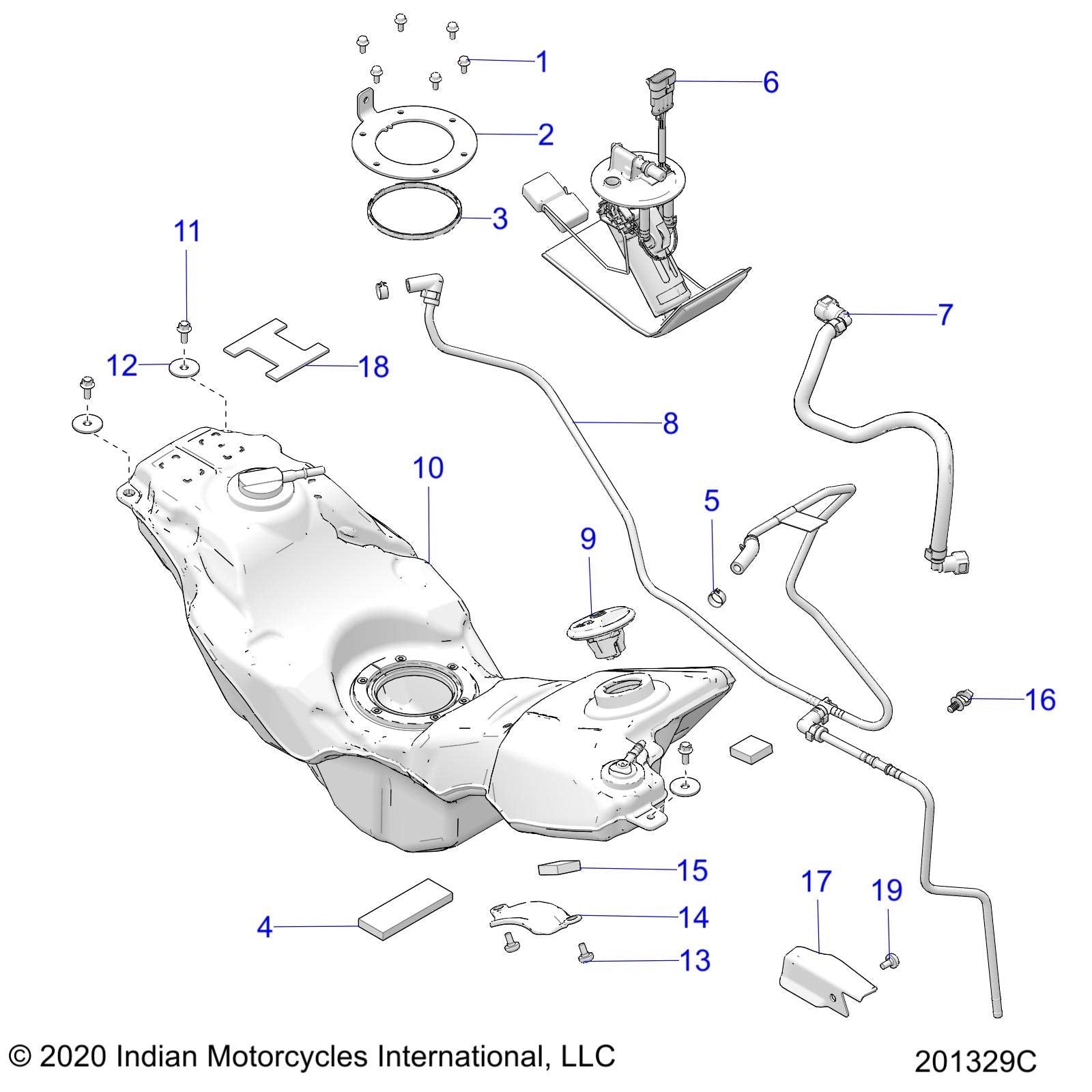 1
6
2
3
11
7
12
18
8
10
5
9
16
15
17
19
4
14
13
© 2020 Indian Motorcycles International, LLC
201329C