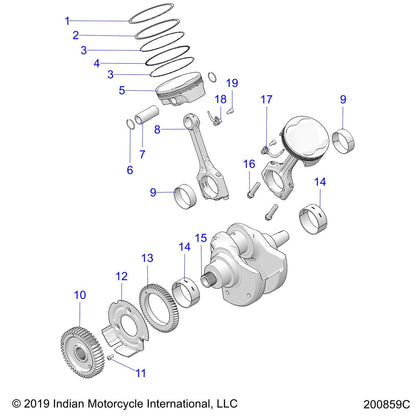 1
2
3
4
3
5
19
18
17
9
8
7
6
16
9
14
15
14
13
12
10
11

© 2019 Indian Motorcycle International, LLC

200859C