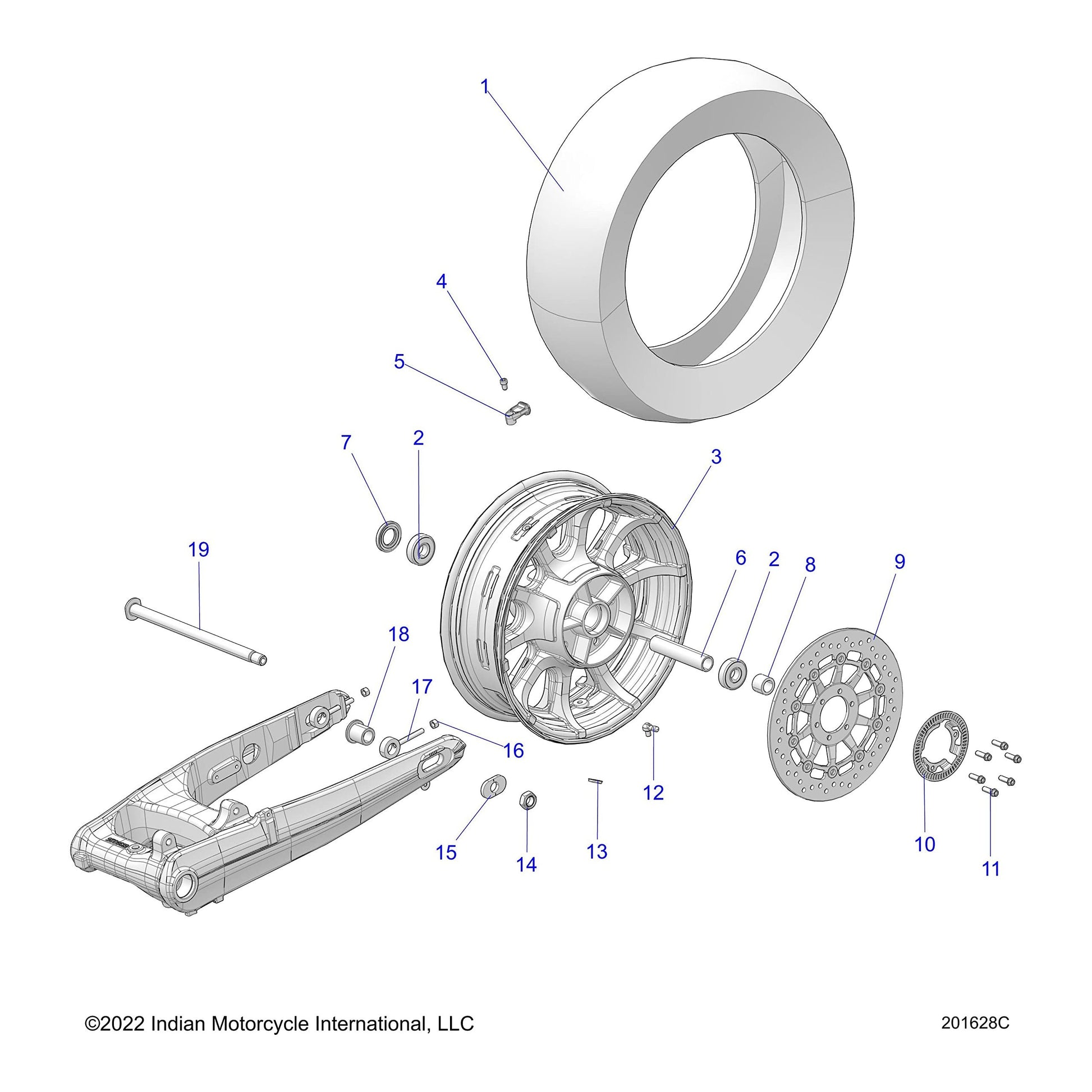 1

4

5

7

2

3

19

6

2

8

9

18

17

16

12

15

14

13

10

11

©2022 Indian Motorcycle International, LLC

201628C