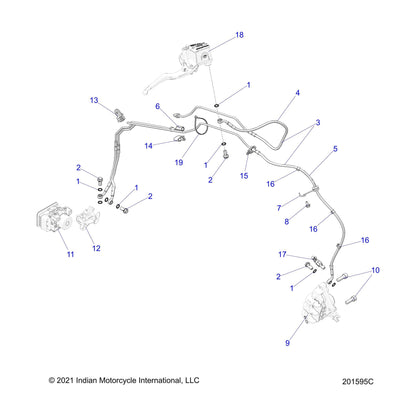 18

1

4

13

6

3

14

19

1

2

15

5

16

2

1

1

2

7

8

16

11

12

16

17

10

2

1

9

© 2021 Indian Motorcycle International, LLC

201595C