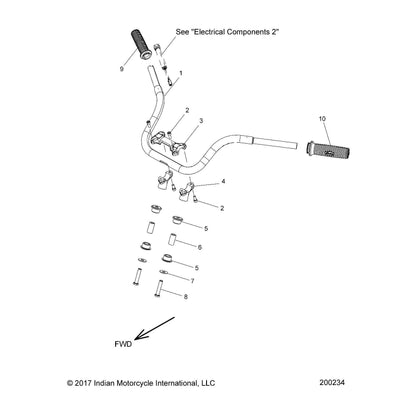 See "Electrical Components 2"

9

1

2

3

10

4

2

5

6

5

7

8

FWD

© 2017 Indian Motorcycle International, LLC

200234