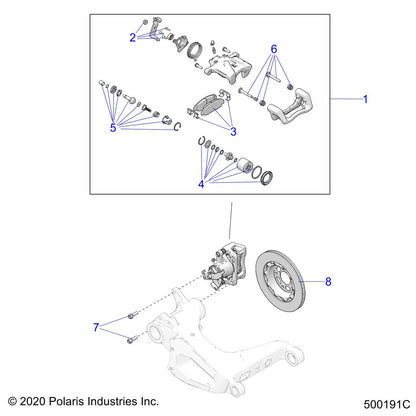 2
6
1
5
3
4
8
7
© 2020 Polaris Industries Inc.
500191C