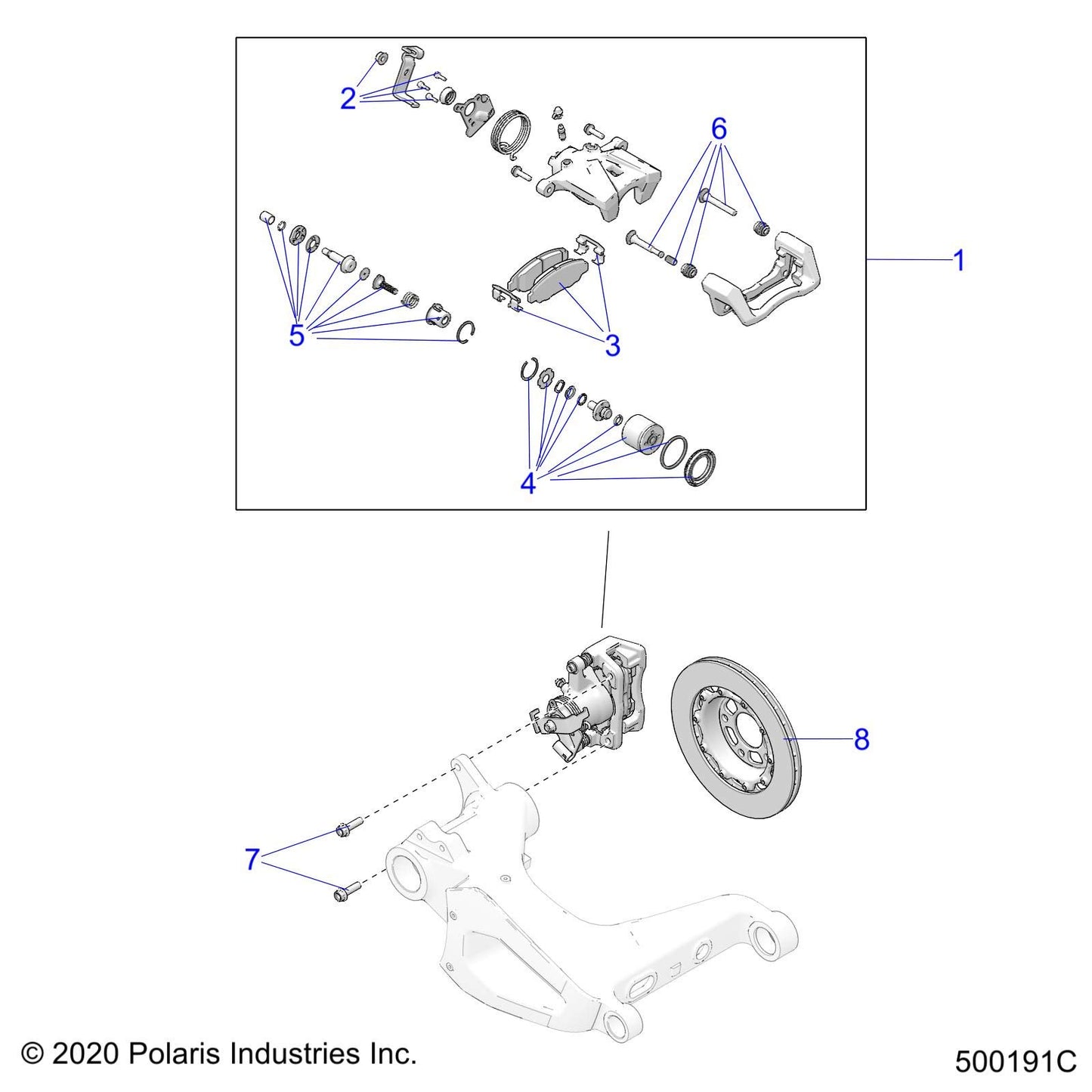 2

6

1

5

3

4

8

7

© 2020 Polaris Industries Inc.

500191C