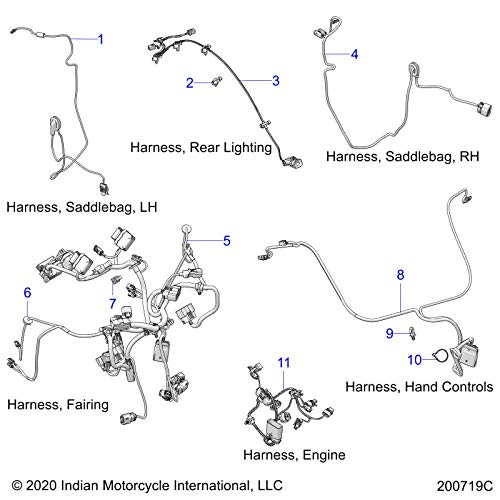 1

2

3

4

Harness, Rear Lighting

Harness, Saddlebag, RH

Harness, Saddlebag, LH

5

6

7

8

9

10

11

Harness, Hand Controls

Harness, Fairing

Harness, Engine

© 2020 Indian Motorcycle International, LLC

200719C