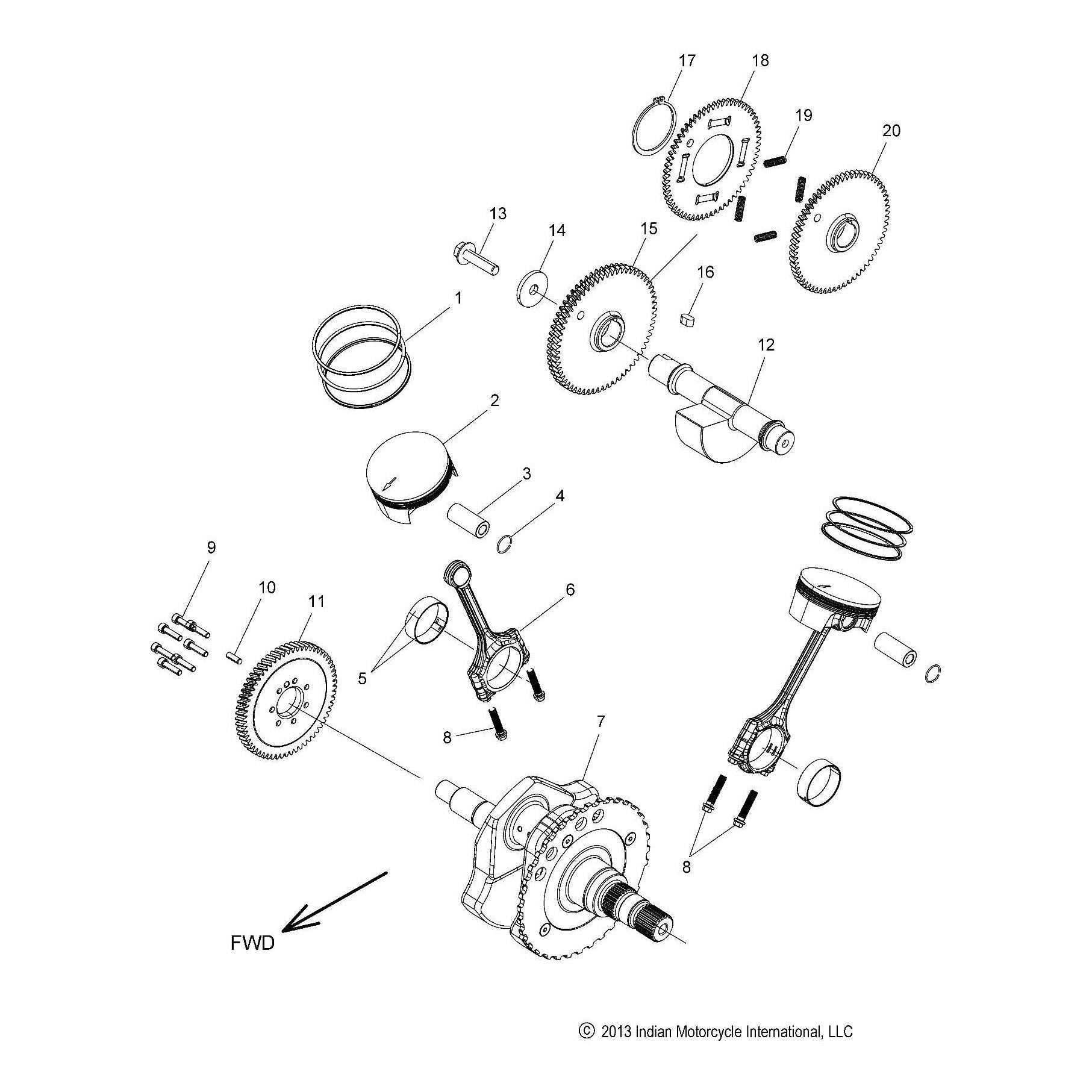 17
18
19
20
13
14
15
16
1
12
2
3
4
9
10
11
6
5
8
7
8
FWD

© 2013 Indian Motorcycle International, LLC