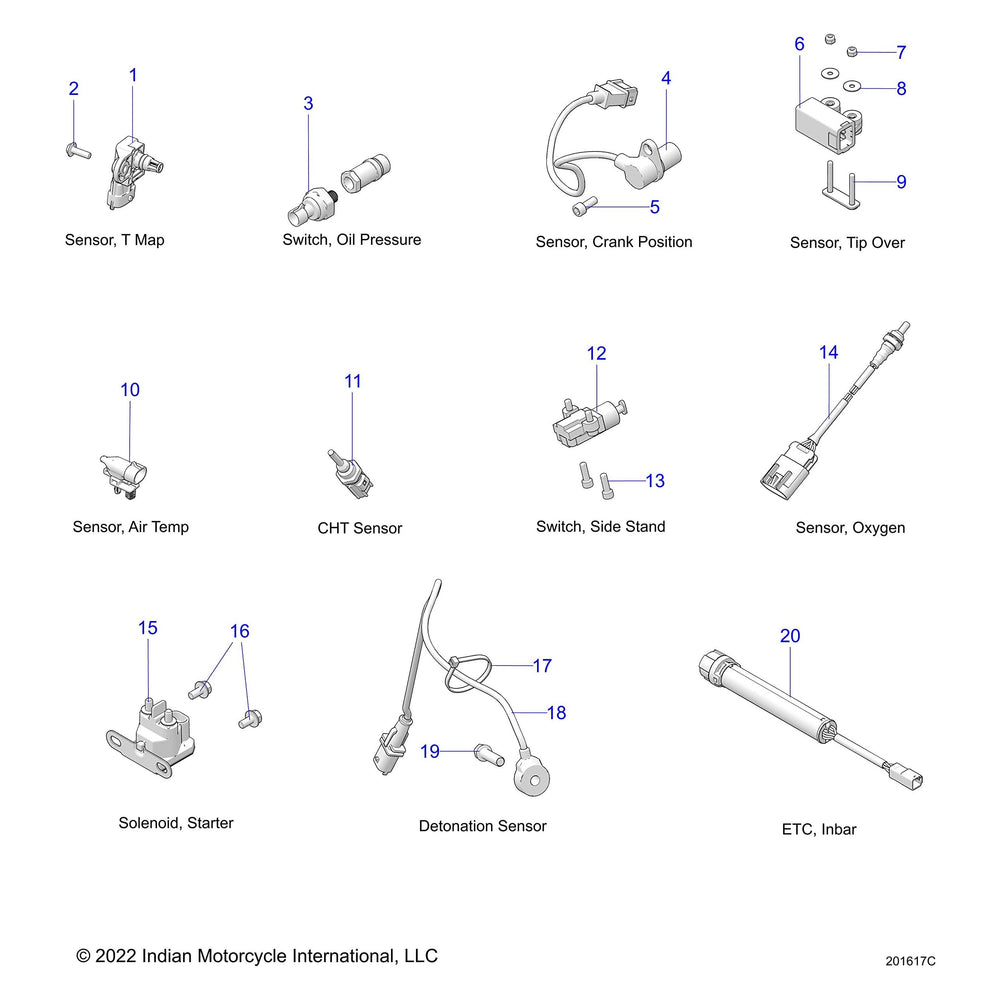 2
1
Sensor, T Map

3
Switch, Oil Pressure

4
5
Sensor, Crank Position

6
7
8
9
Sensor, Tip Over

10
Sensor, Air Temp

11
CHT Sensor

12
13
Switch, Side Stand

14
Sensor, Oxygen

15
16
Solenoid, Starter

17
18
19
Detonation Sensor

20
ETC, Inbar

© 2022 Indian Motorcycle International, LLC

201617C