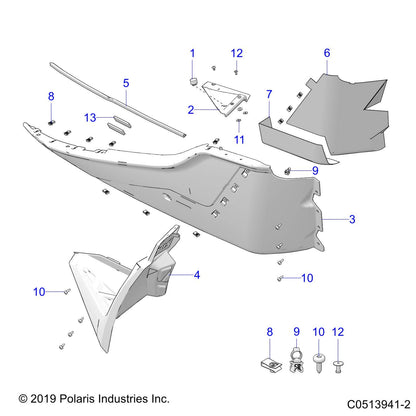 1
12
6
5
8
7
2
13
11
9
3
4
10
10
8
9
10
12

© 2019 Polaris Industries Inc.

C0513941-2