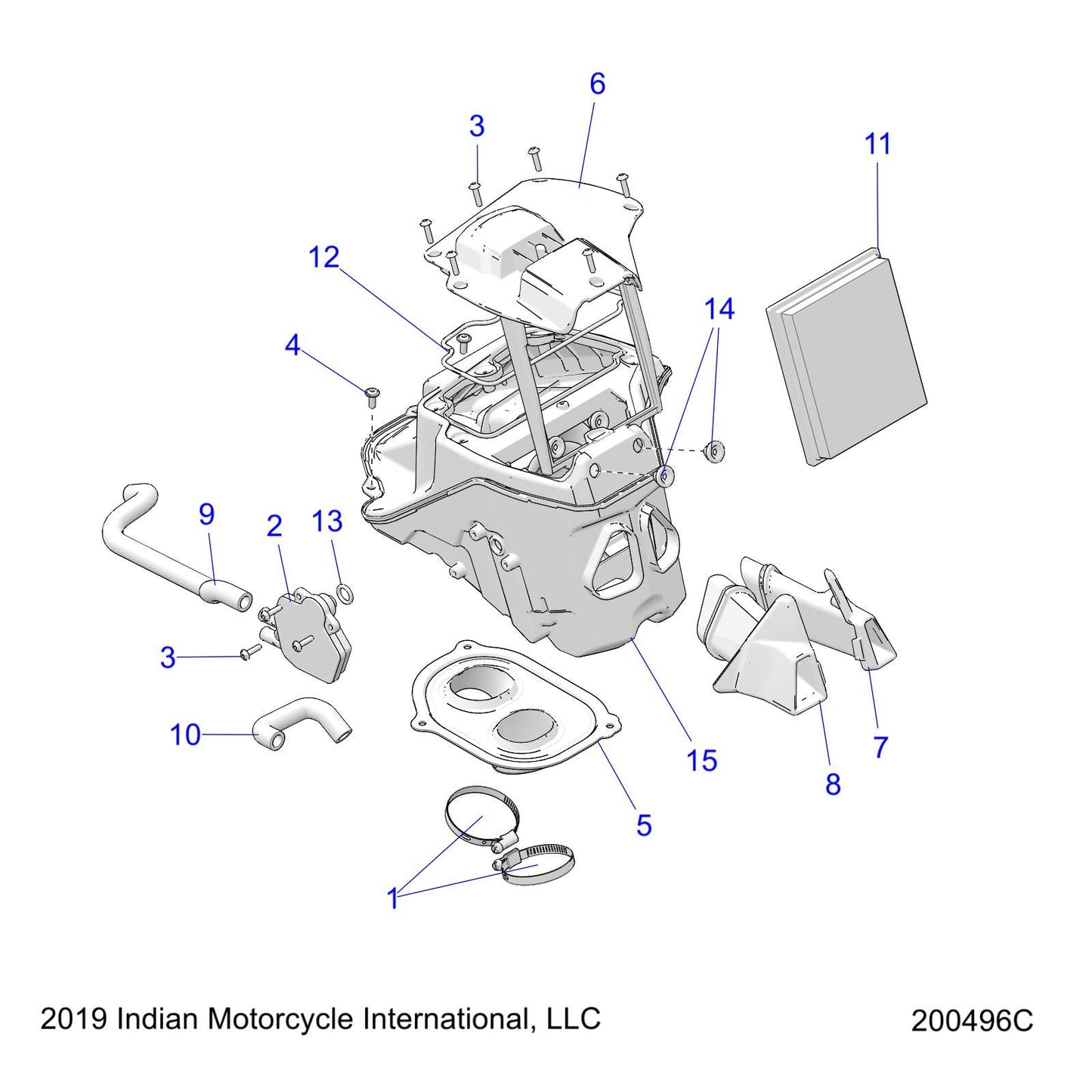 6
3
11
12
14
4
9
2
13
3
10
15
7
8
5
1

2019 Indian Motorcycle International, LLC

200496C