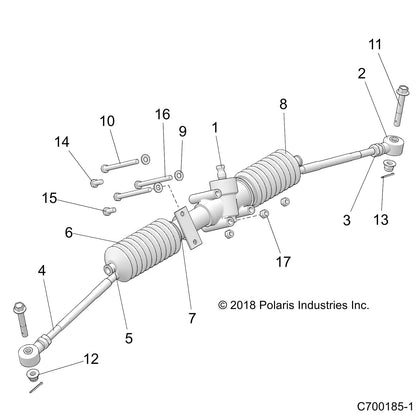 11
2
8
10
16
9
1
14
15
3
13
6
17
4
© 2018 Polaris Industries Inc.
7
5
12
C700185-1