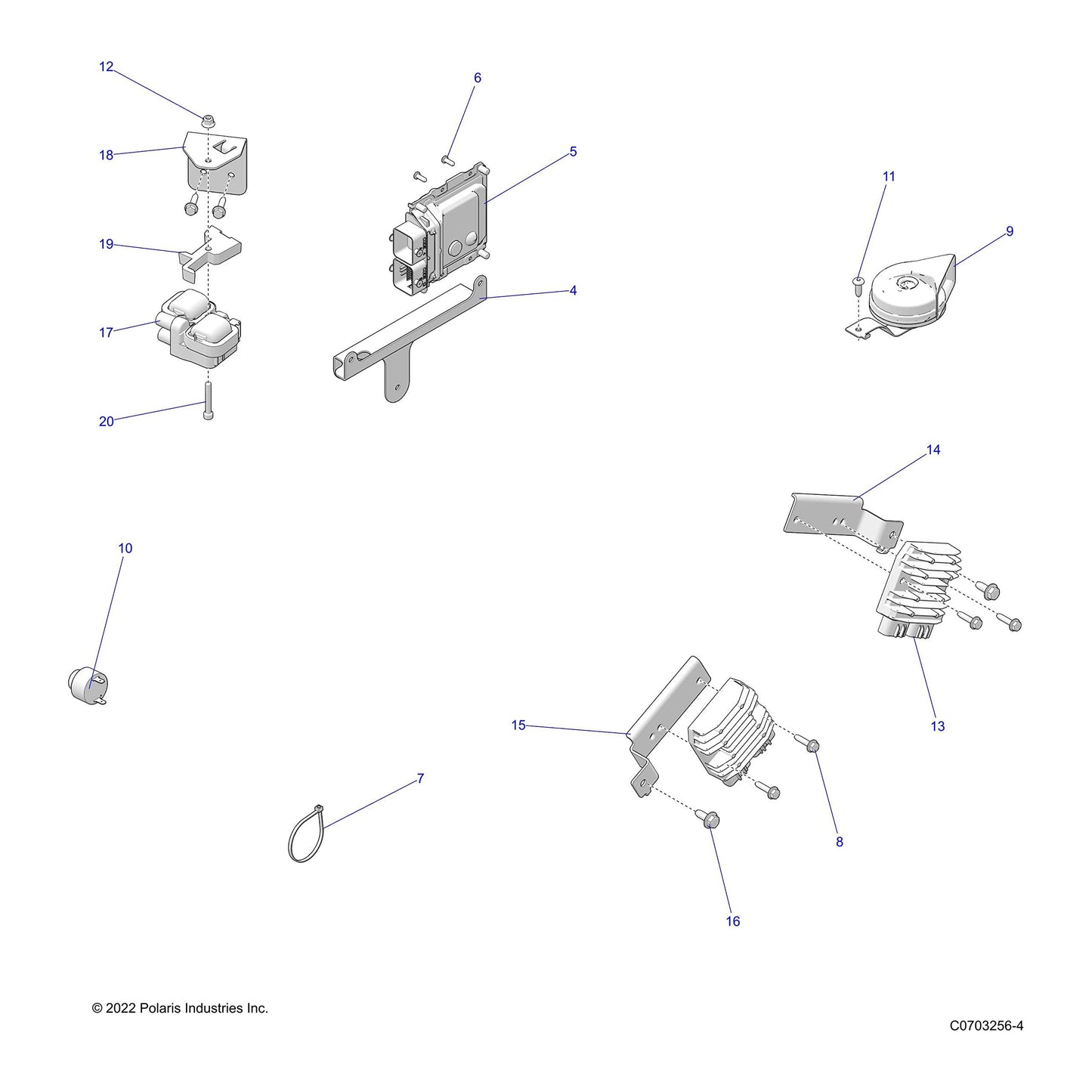 12
6
18
5
11
9
19
4
17
20
14
10
13
15
7
8
16
© 2022 Polaris Industries Inc.
C0703256-4