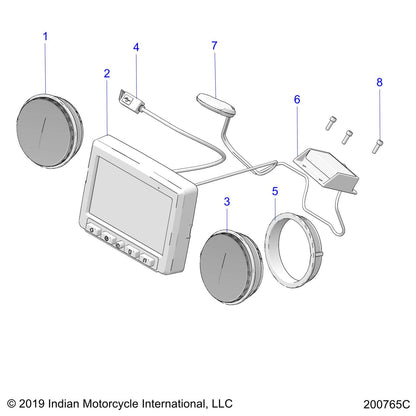 1
4
7
2
8
6
3
5

© 2019 Indian Motorcycle International, LLC

200765C