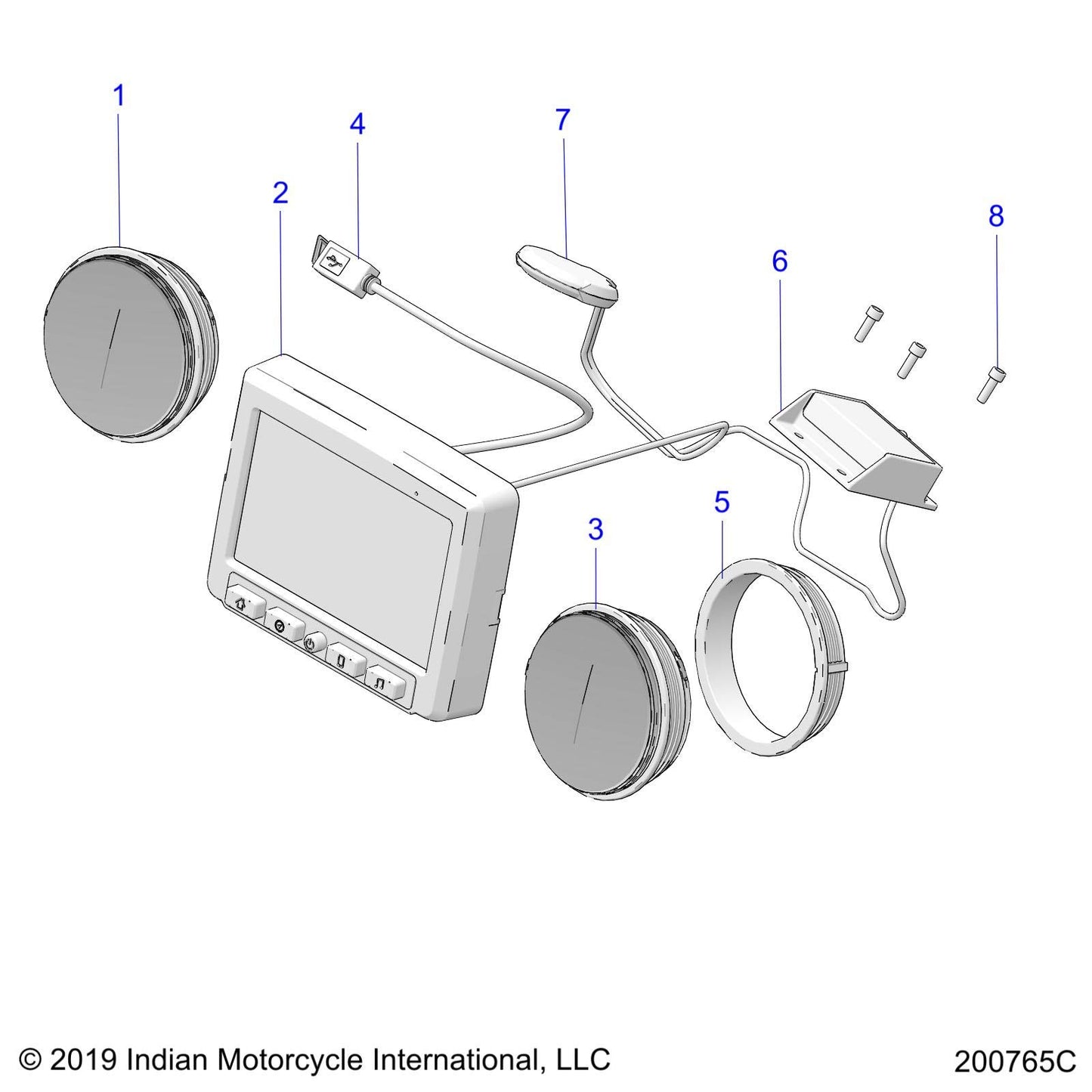 1

4

7

2

8

6

5

3

© 2019 Indian Motorcycle International, LLC

200765C