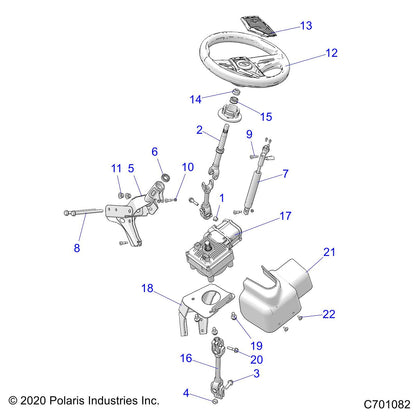 13
12
14
15
2
9
6
11
5
10
7
1
17
8
21
18
22
19
20
16
3
4
© 2020 Polaris Industries Inc.
C701082