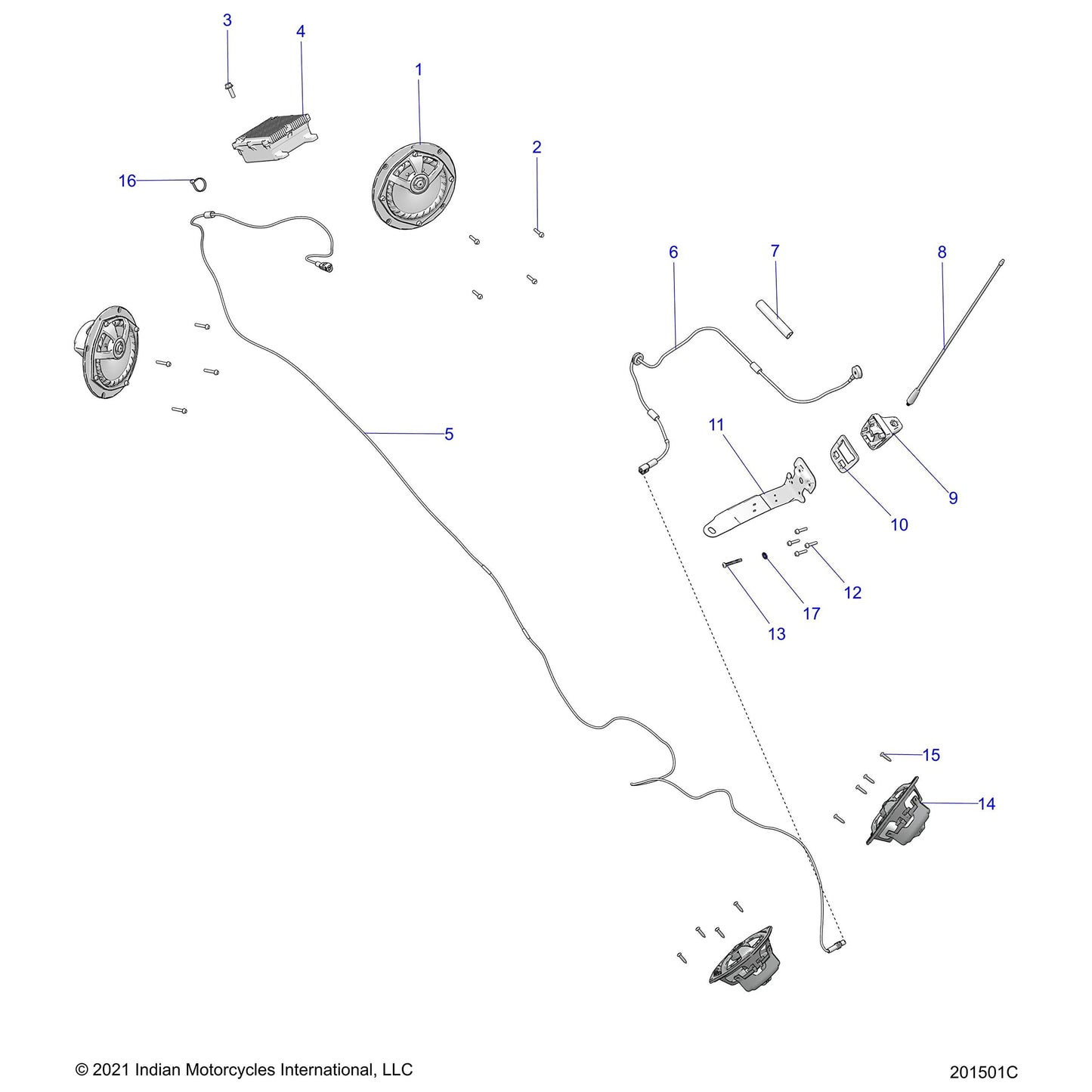 3
4
1
2
16
6
7
8
5
11
9
10
12
17
13
15
14

© 2021 Indian Motorcycles International, LLC

201501C