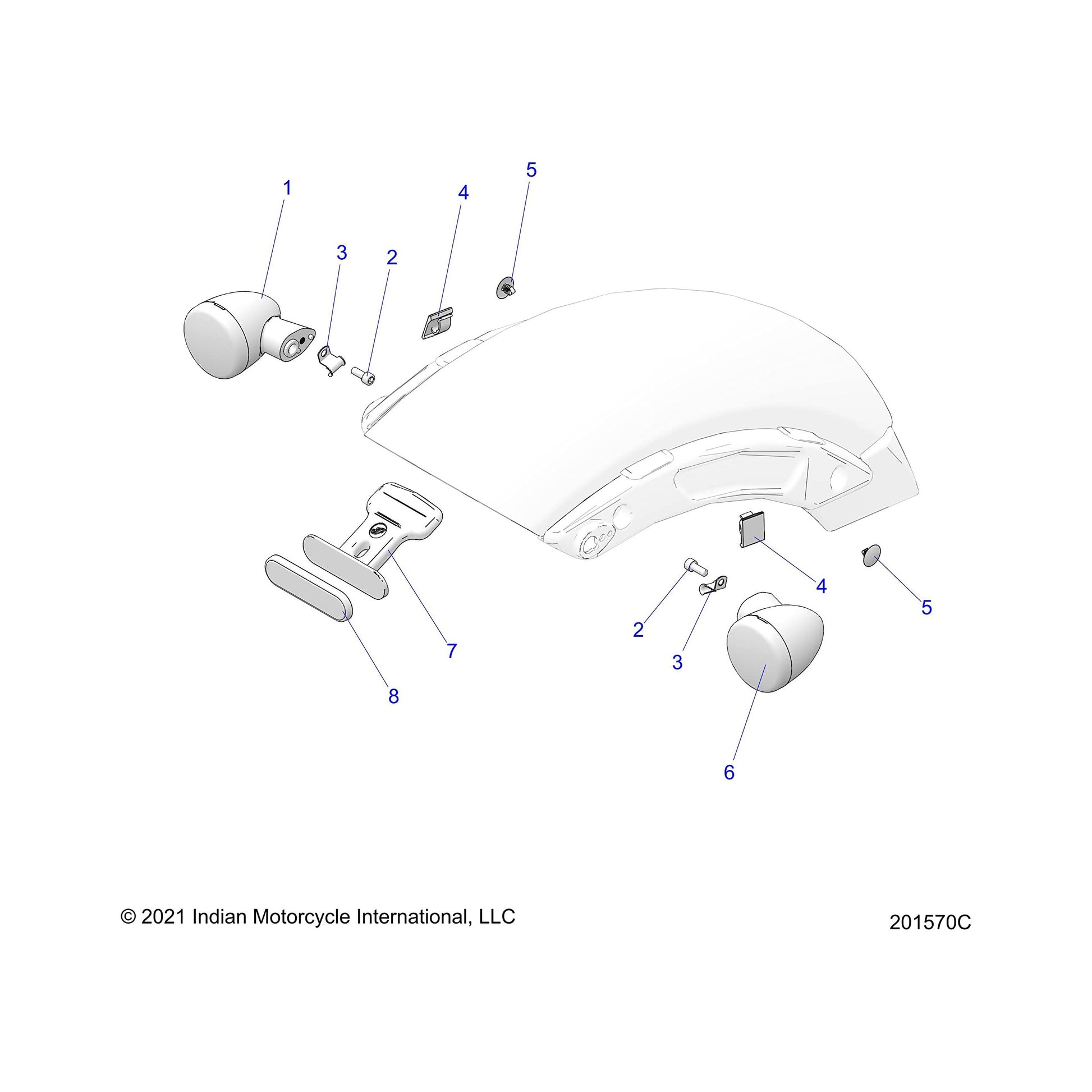 5
1
4
3
2
4
5
2
3
7
8
6

© 2021 Indian Motorcycle International, LLC

201570C