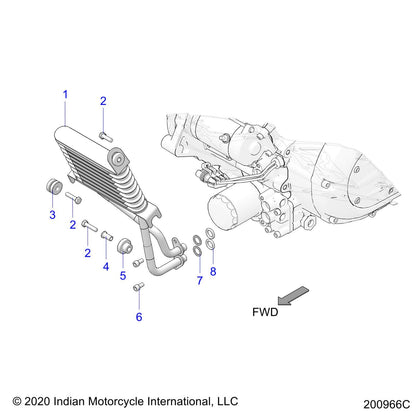 1
2
3
2
2
4
5
6
7
8
FWD
© 2020 Indian Motorcycle International, LLC
200966C