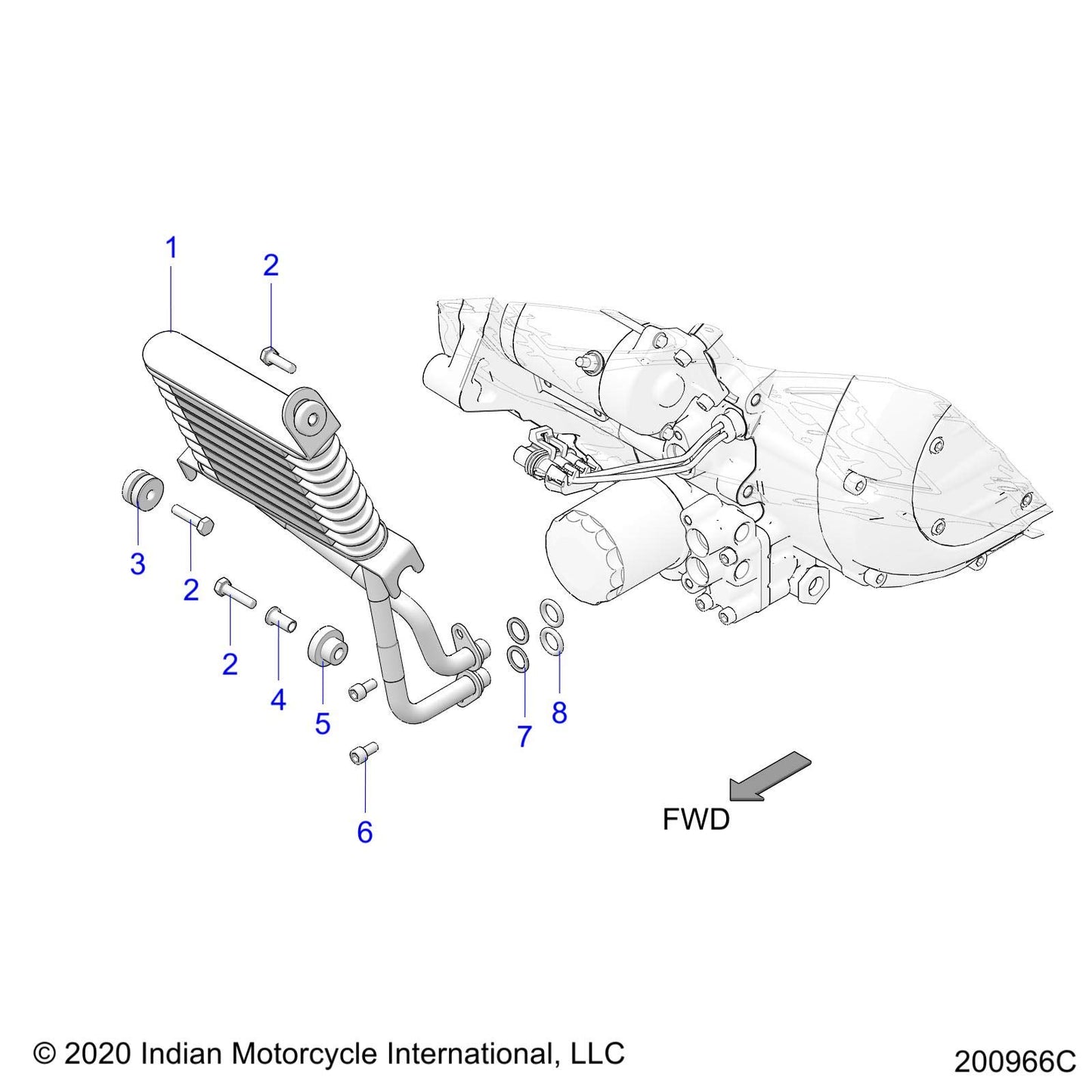 1
2
3
2
2
4
5
6
7
8

FWD

© 2020 Indian Motorcycle International, LLC

200966C