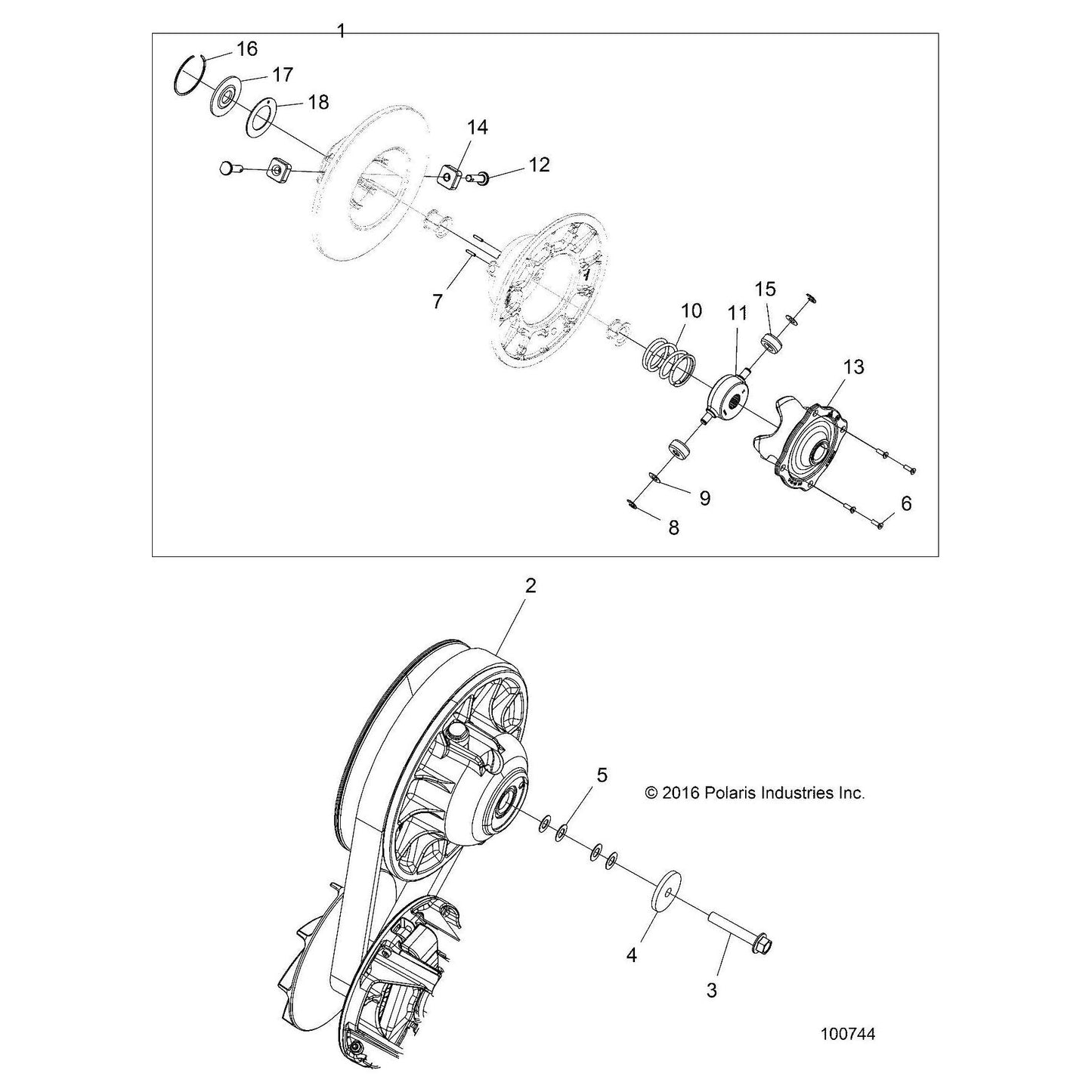 1
16
17
18
14
12
7
10
11
15
13
9
8
6
2
5
© 2016 Polaris Industries Inc.
4
3
100744