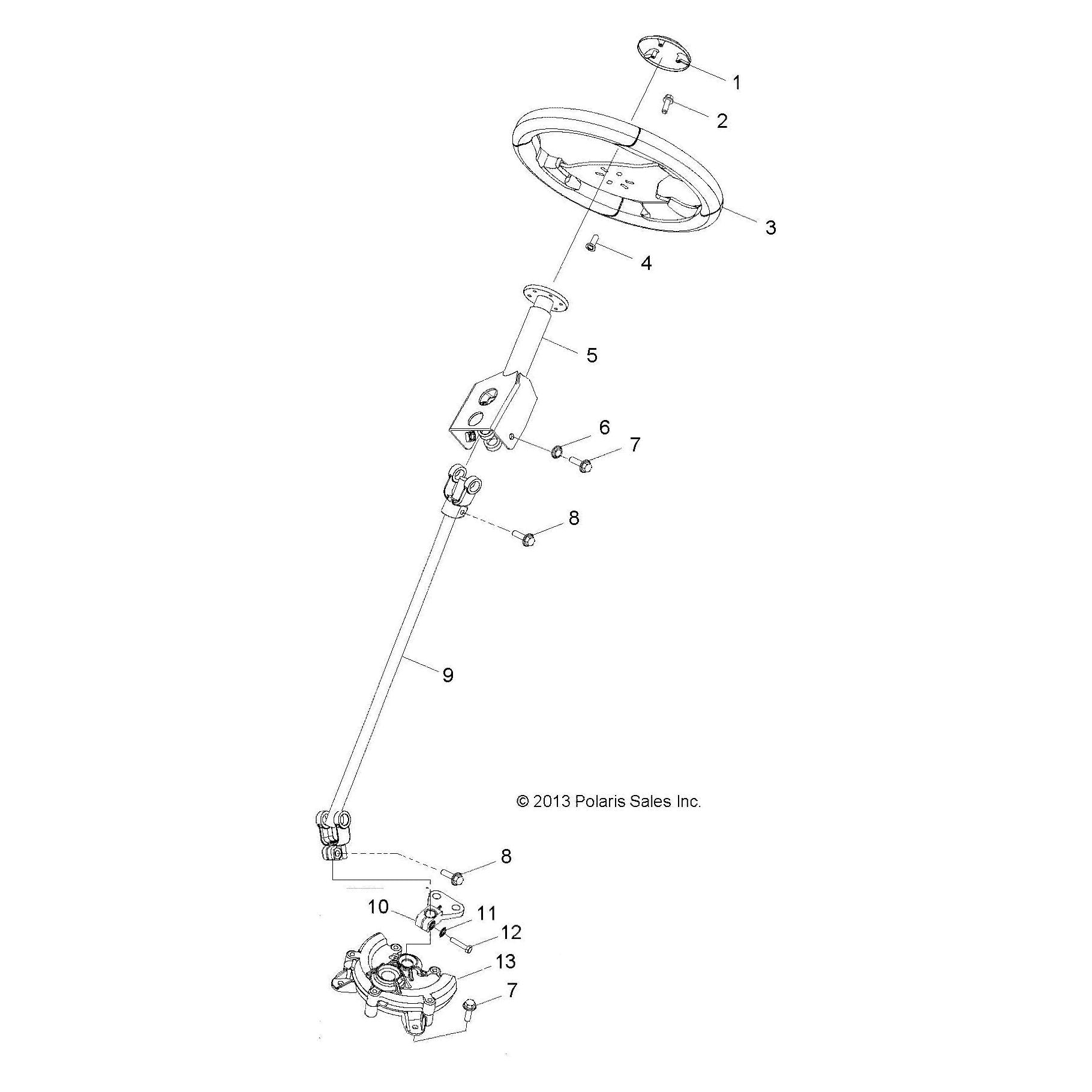 1
2
3
4
5
6
7
8
9
© 2013 Polaris Sales Inc.
8
10
11
12
13
7