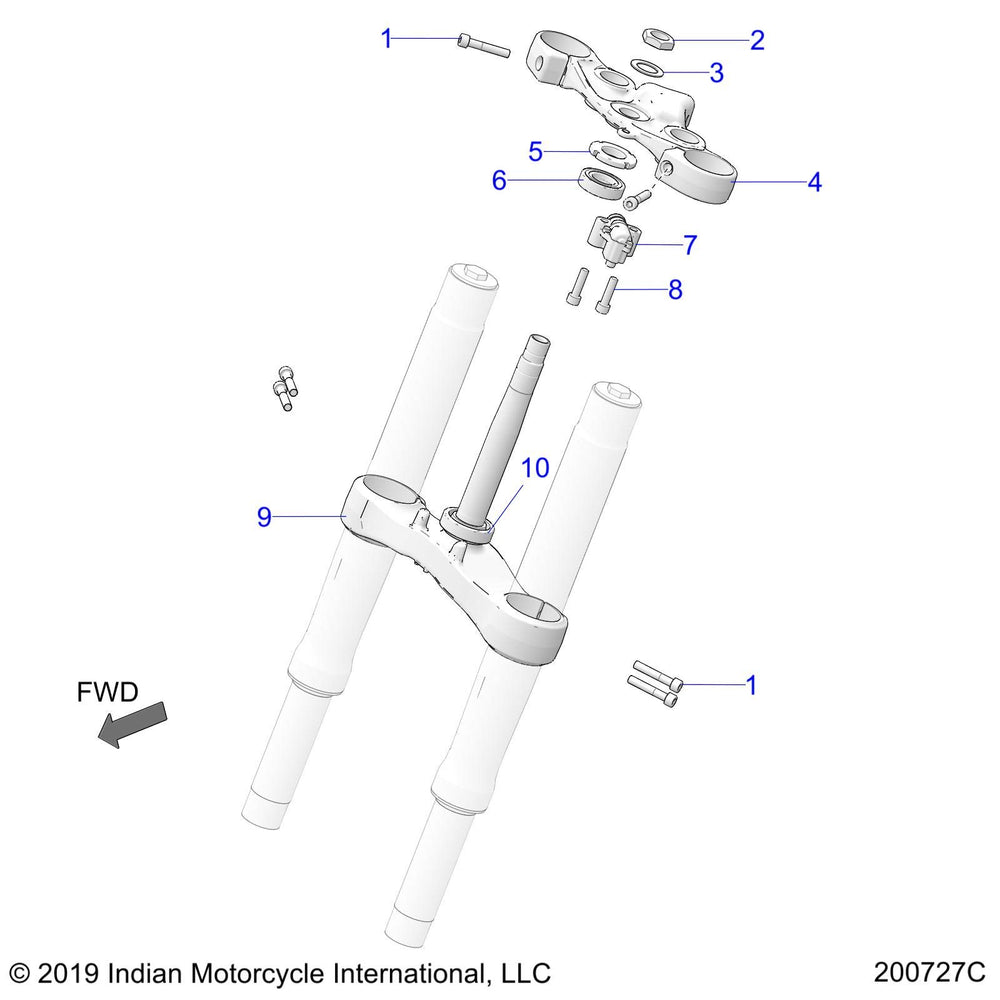 1
2
3
5
6
4
7
8
10
9
1
FWD

© 2019 Indian Motorcycle International, LLC

200727C