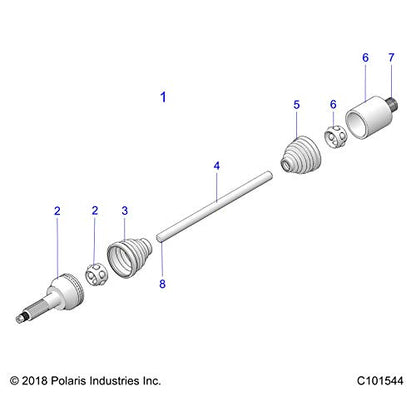 6
7
1
5
6
4
2
2
3
8
© 2018 Polaris Industries Inc.
C101544