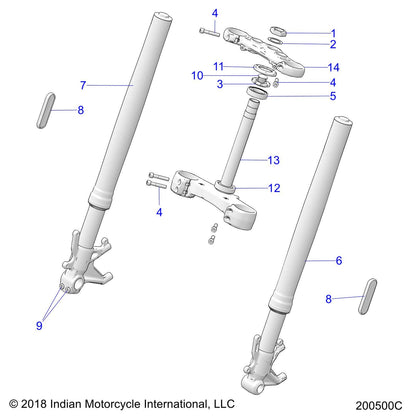 4
1
2
11
14
10
3
4
5
7
8
13
12
4
6
8
9
© 2018 Indian Motorcycle International, LLC
200500C