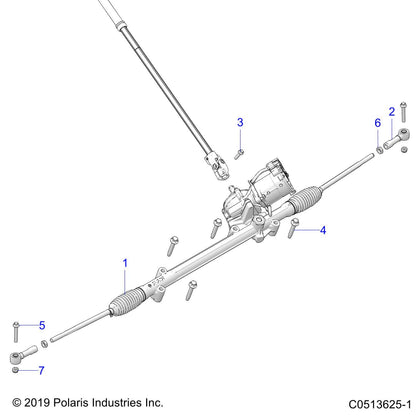 3

6

2

4

1

5

7

© 2019 Polaris Industries Inc.

C0513625-1