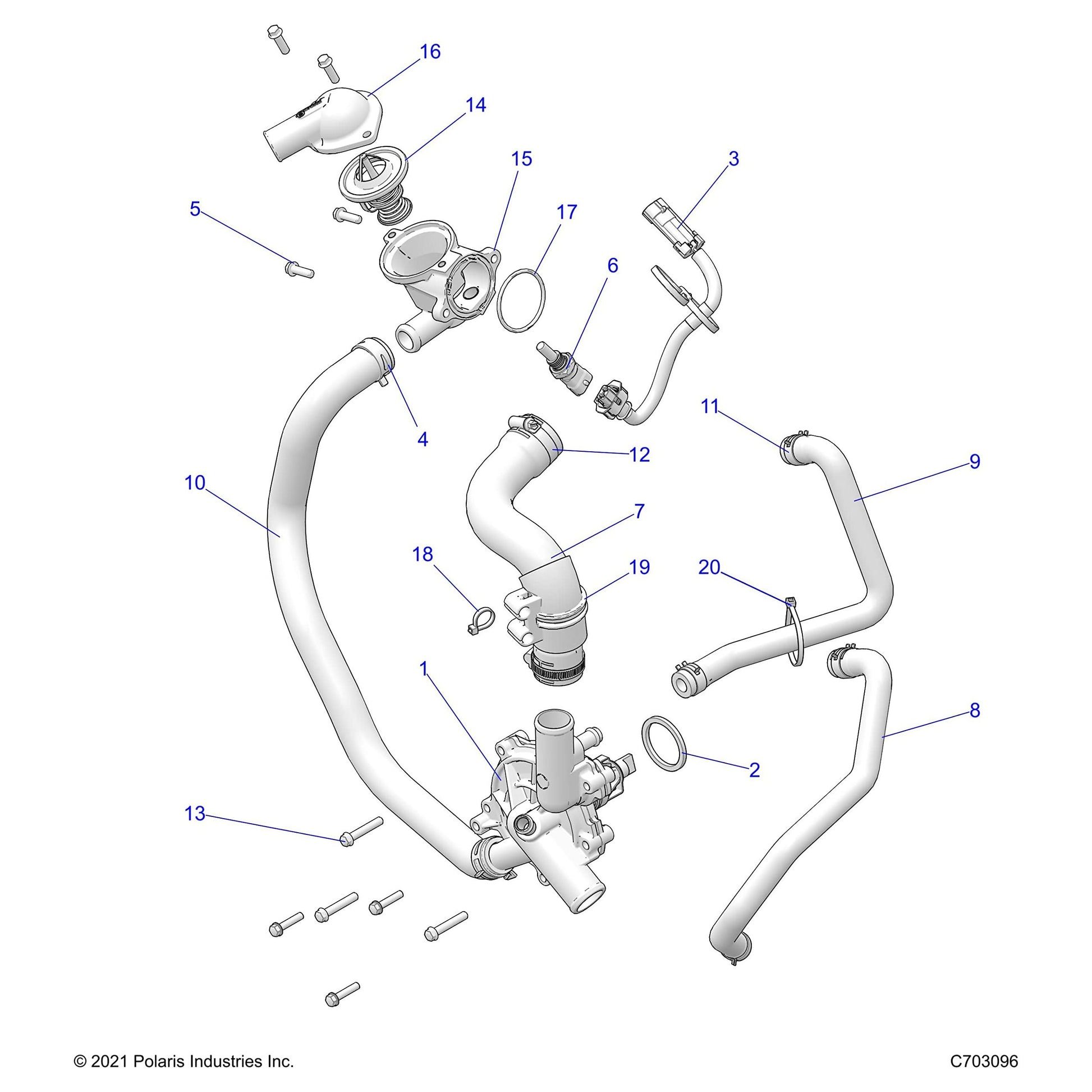 16
14
15
3
5
17
6
4
11
12
9
10
7
18
19
20
1
8
2
13

© 2021 Polaris Industries Inc.

C703096