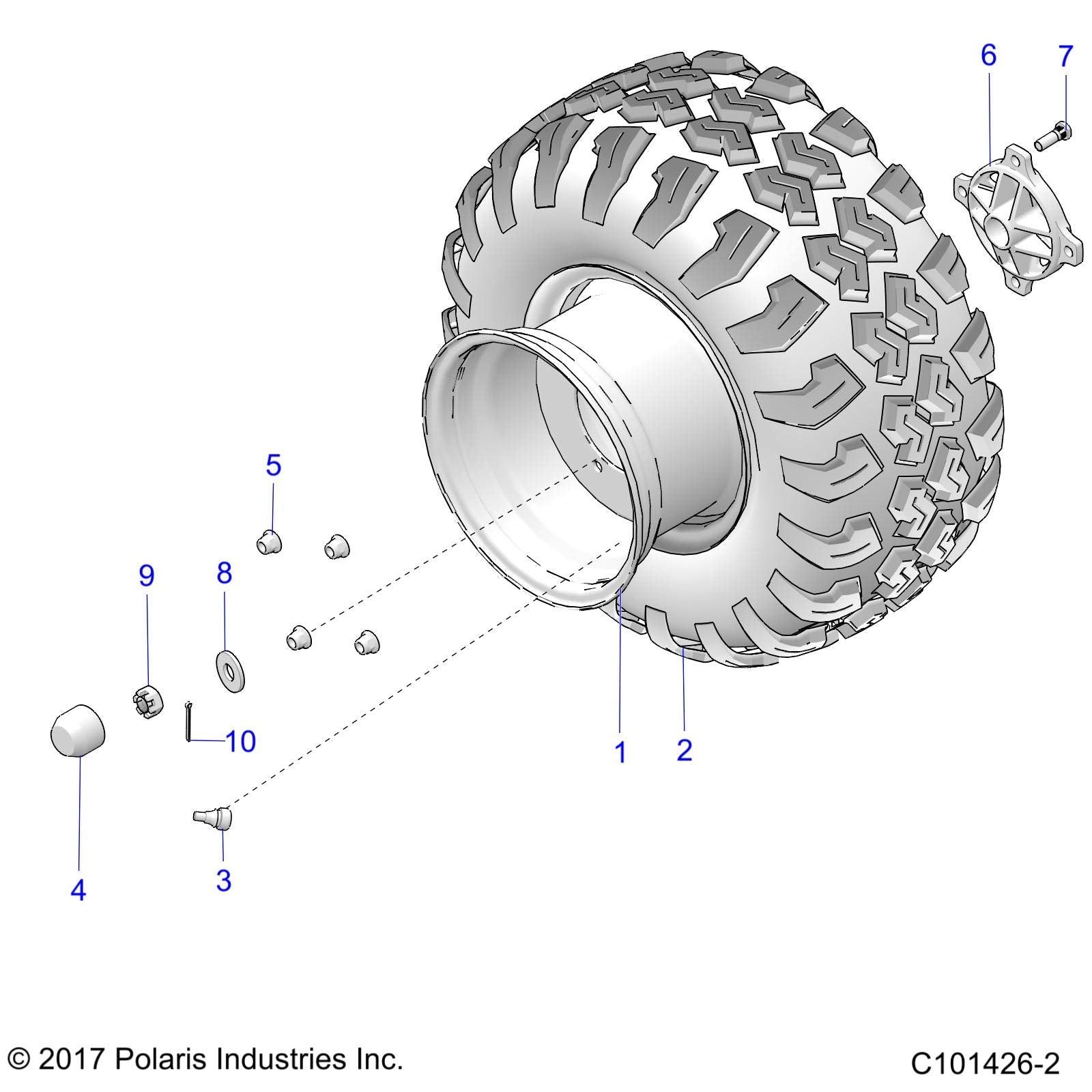 6
7
5
9
8
10
1
2
4
3

© 2017 Polaris Industries Inc.

C101426-2