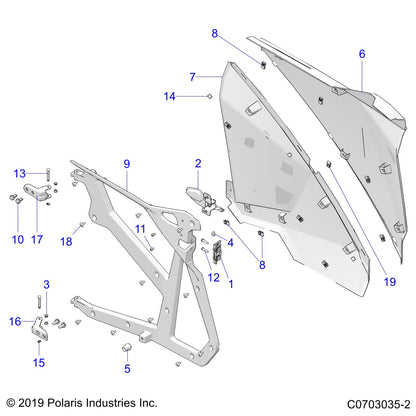 8
6
7
14
9
2
13
10
17
18
11
4
8
12
1
19
3
16
15
5

© 2019 Polaris Industries Inc.
C0703035-2