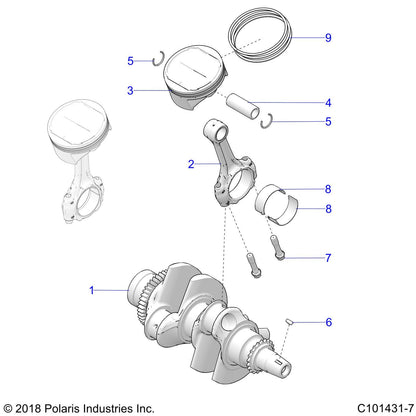 9
5
3
4
5
2
8
8
7
1
6
© 2018 Polaris Industries Inc.
C101431-7