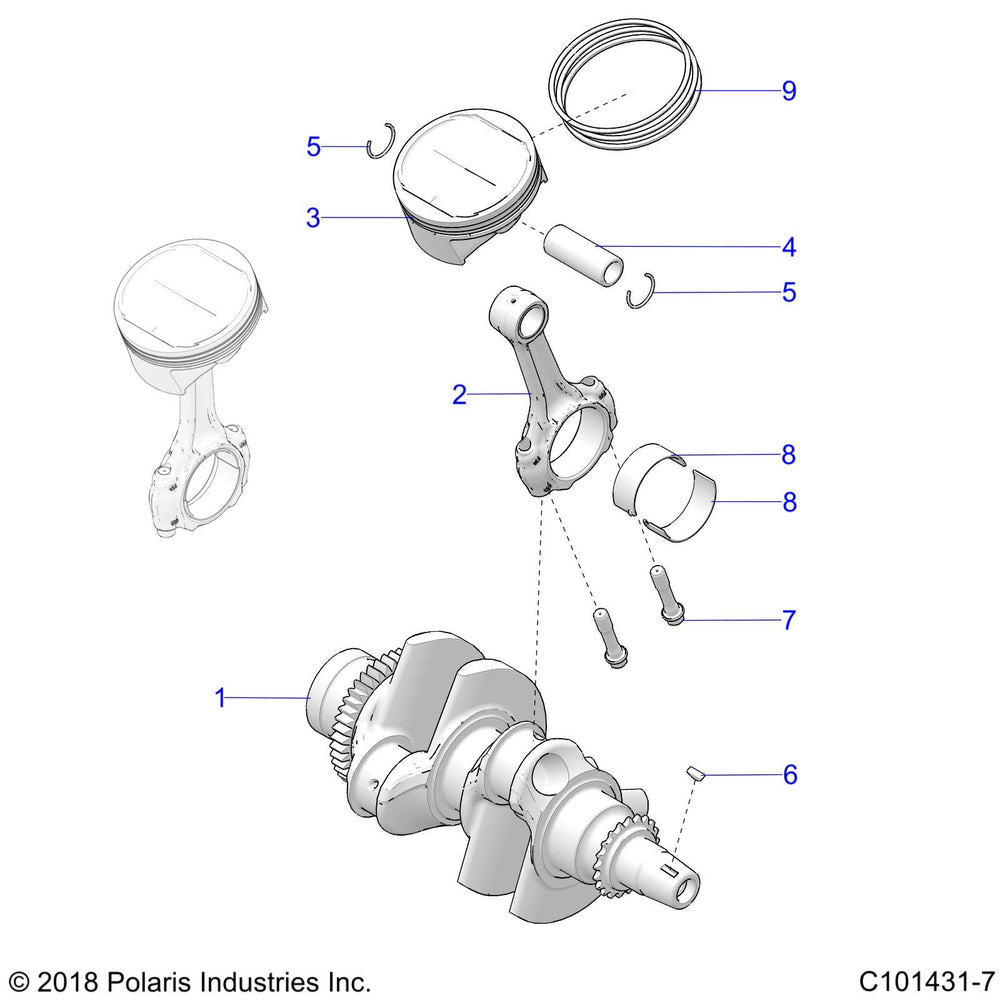 9
5
3
4
5
2
8
8
7
1
6
© 2018 Polaris Industries Inc.
C101431-7