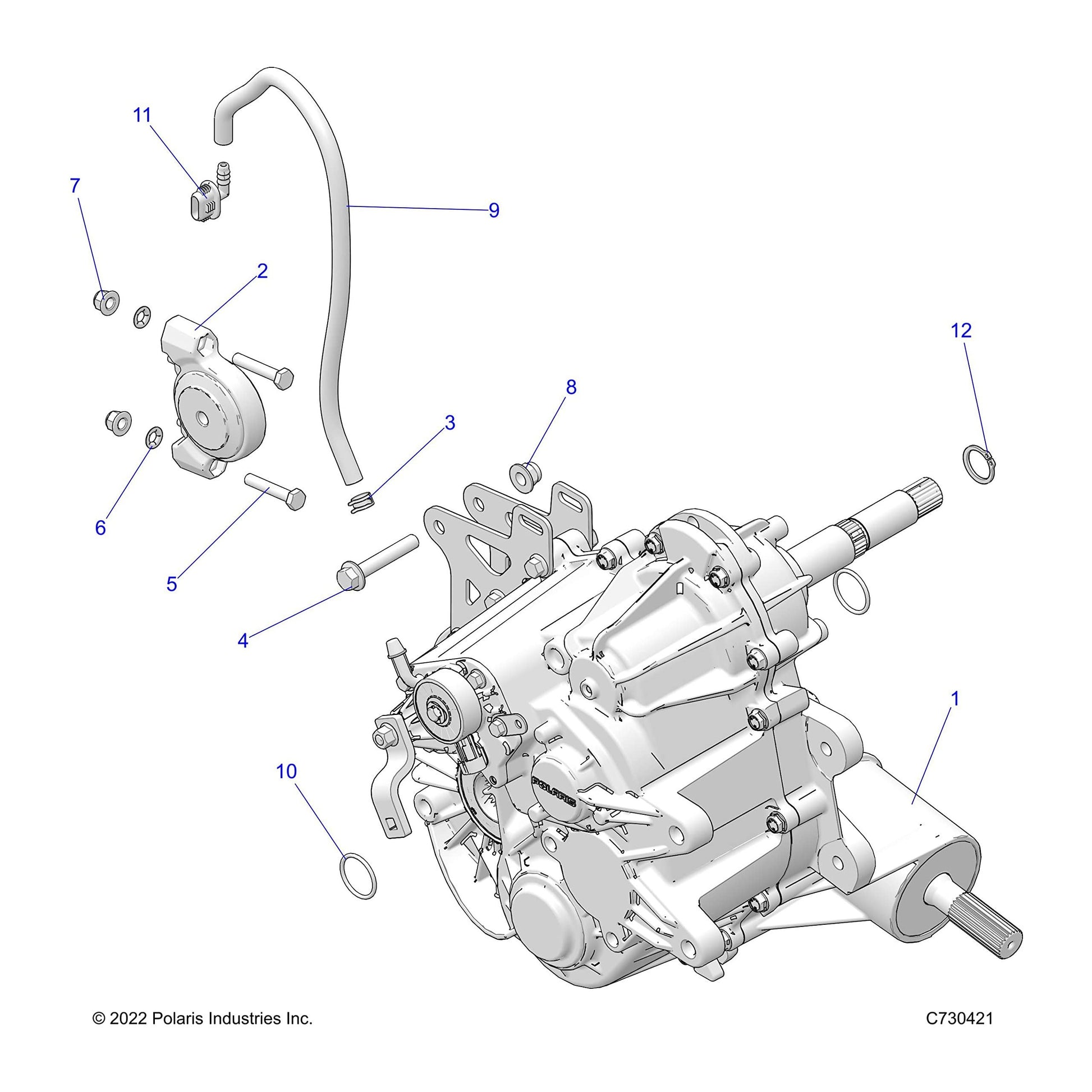 11
7
9
2
12
8
3
6
5
4
1
10
POLARIS
© 2022 Polaris Industries Inc.
C730421