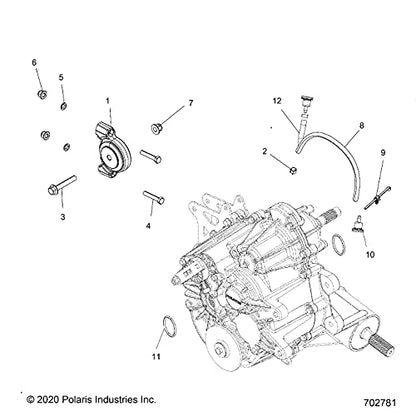 6
5
1
7
12
8
2
9
3
4
10
11
© 2020 Polaris Industries Inc.
702781