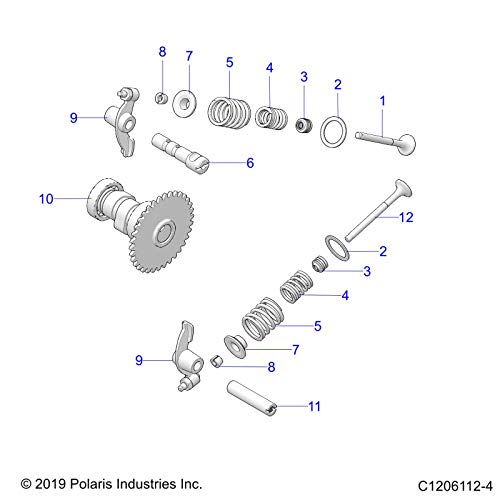 8 7 5 4 3 2 1

9

6

10

12

2

3

4

5

7

9

8

11

© 2019 Polaris Industries Inc.

C1206112-4